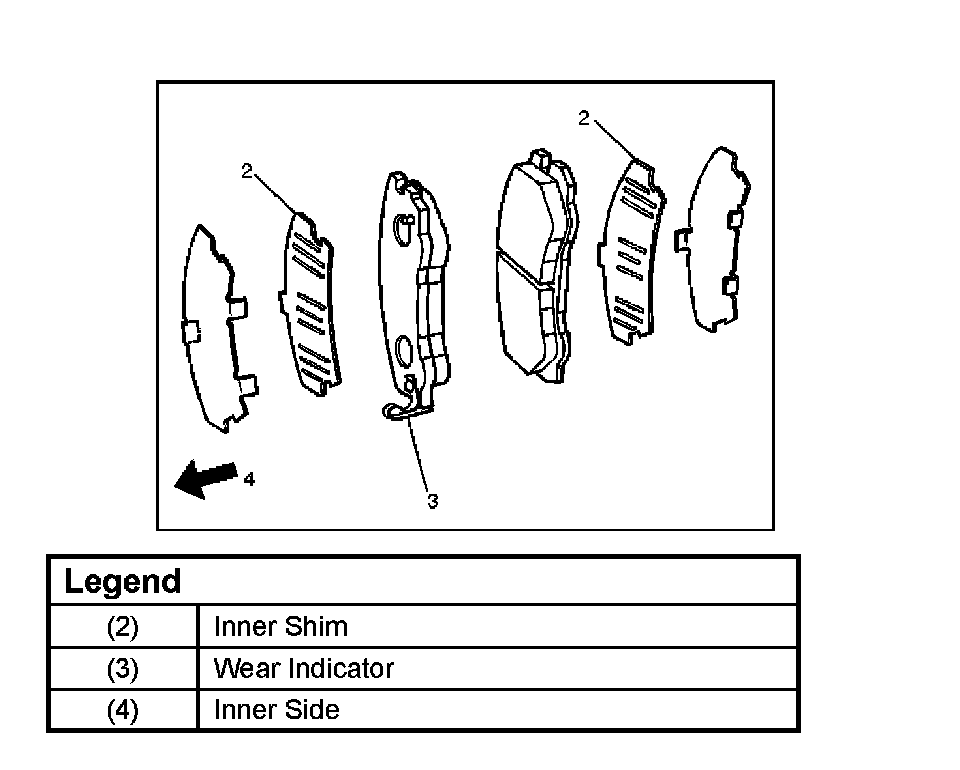 2
2
4
3

| Legend | |
|---|---|
| (2) | Inner Shim |
| (3) | Wear Indicator |
| (4) | Inner Side |