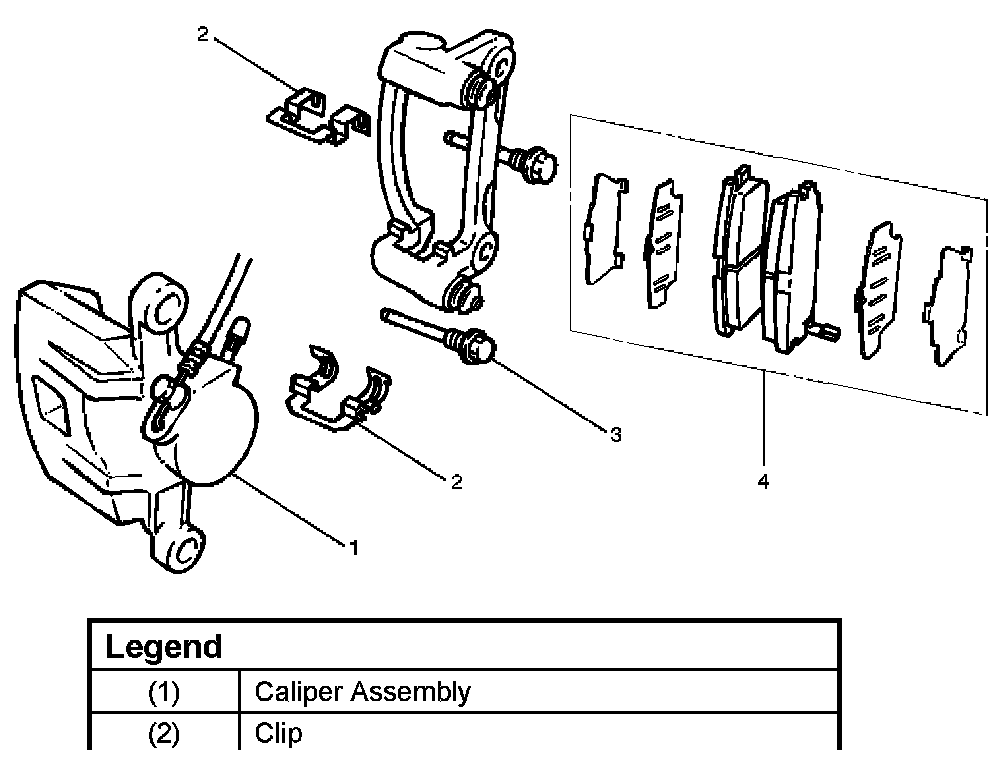 2

3

2

4

1

| Legend | |
|---|---|
| (1) | Caliper Assembly |
| (2) | Clip |