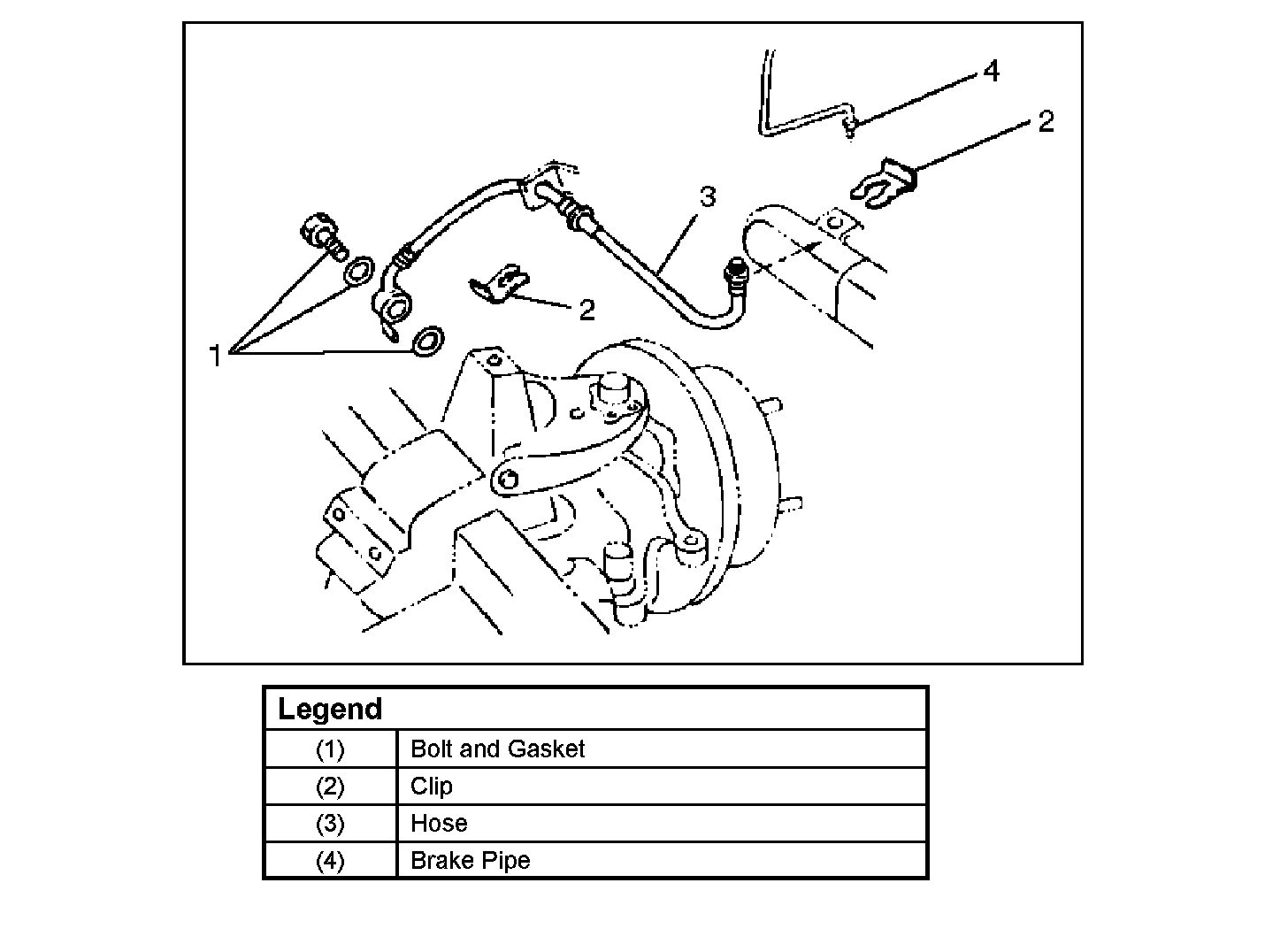 4
2
3
2
1

| Legend | |
|---|---|
| (1) | Bolt and Gasket |
| (2) | Clip |
| (3) | Hose |
| (4) | Brake Pipe |