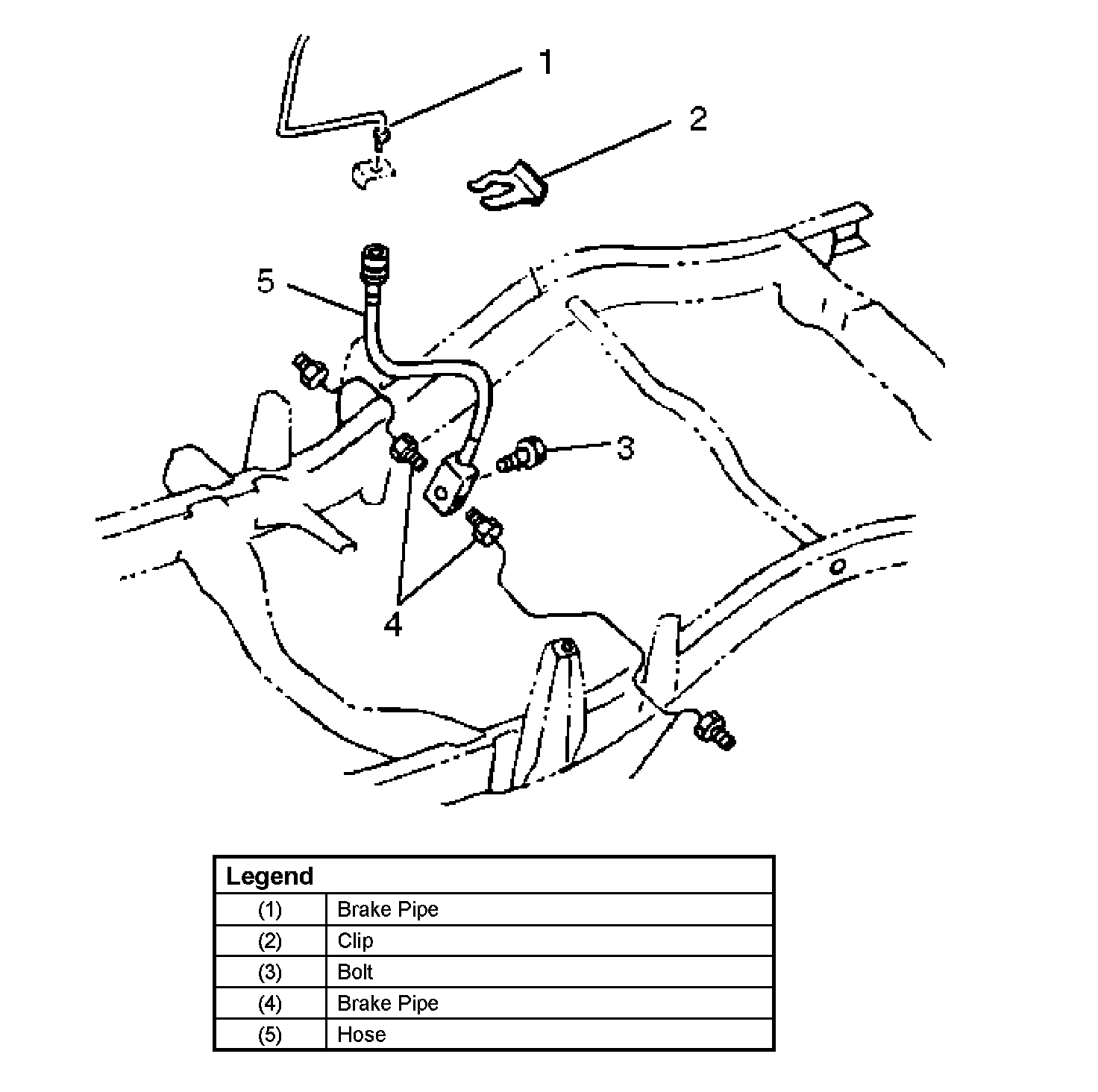 1

2

5

3

4

| Legend | |
|---|---|
| (1) | Brake Pipe |
| (2) | Clip |
| (3) | Bolt |
| (4) | Brake Pipe |
| (5) | Hose |