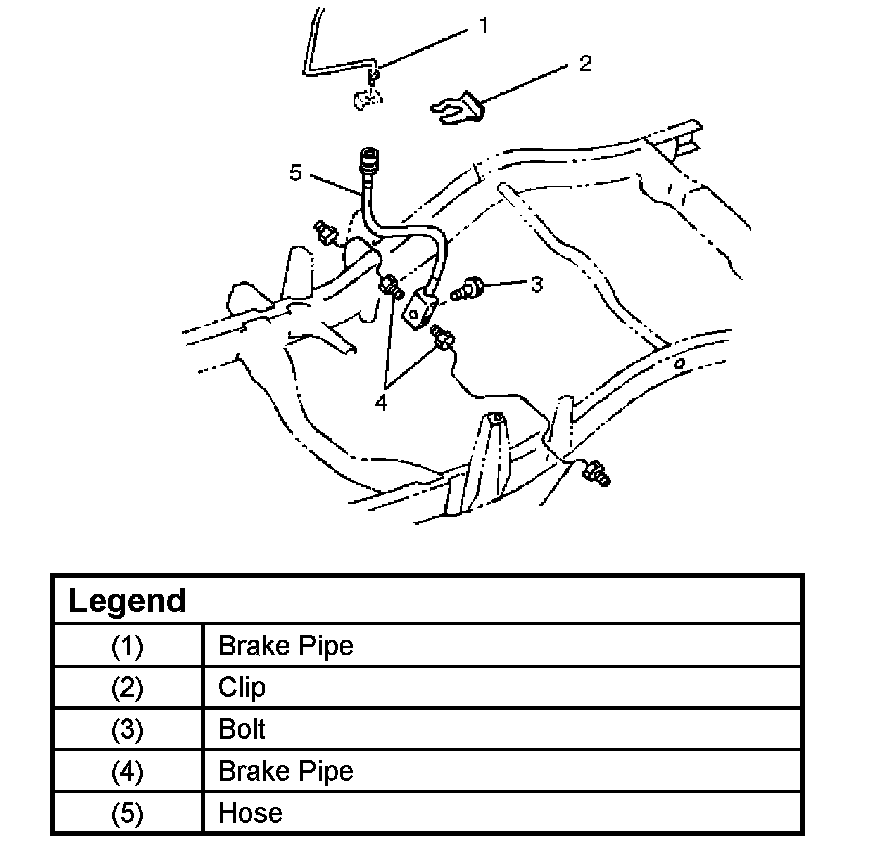 1
2
5
3
4

| Legend | |
|---|---|
| (1) | Brake Pipe |
| (2) | Clip |
| (3) | Bolt |
| (4) | Brake Pipe |
| (5) | Hose |