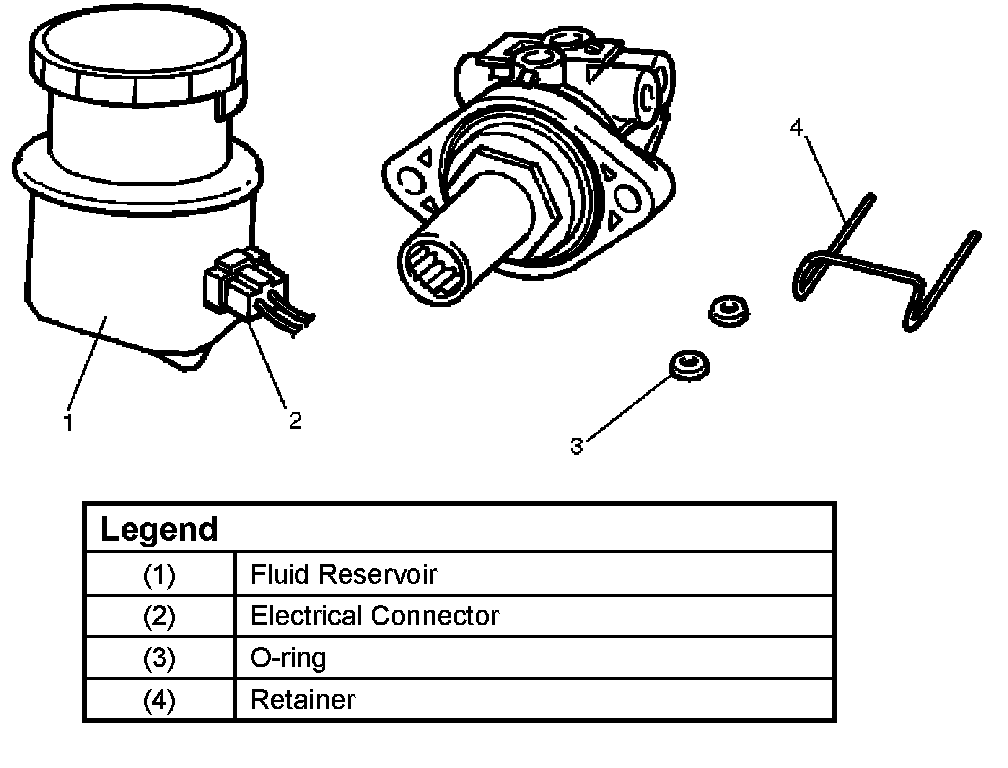 4

1

2

3

| Legend | |
|---|---|
| (1) | Fluid Reservoir |
| (2) | Electrical Connector |
| (3) | O-ring |
| (4) | Retainer |