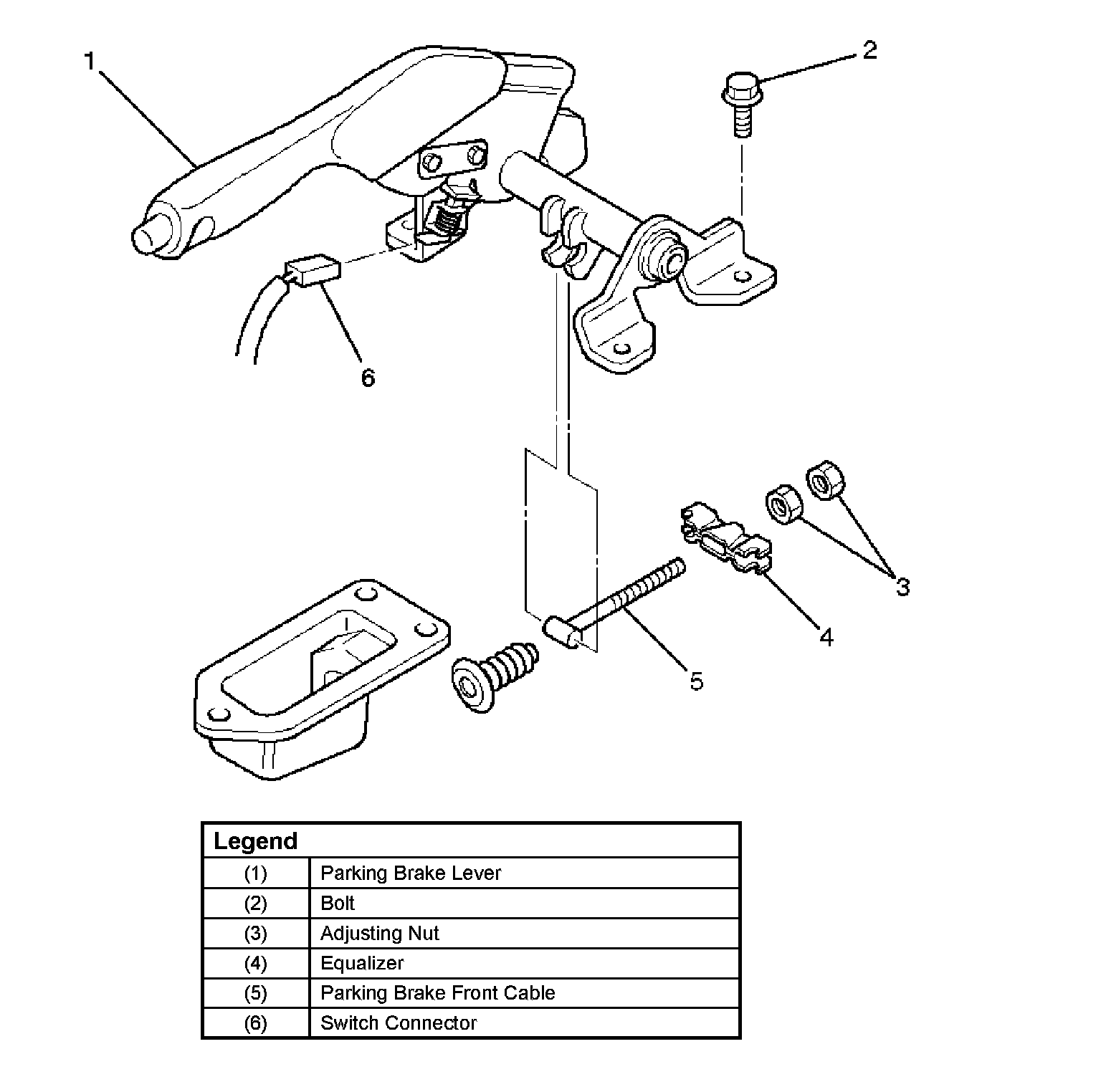 1

2

6

3

4

5

| Legend | |
|---|---|
| (1) | Parking Brake Lever |
| (2) | Bolt |
| (3) | Adjusting Nut |
| (4) | Equalizer |
| (5) | Parking Brake Front Cable |
| (6) | Switch Connector |