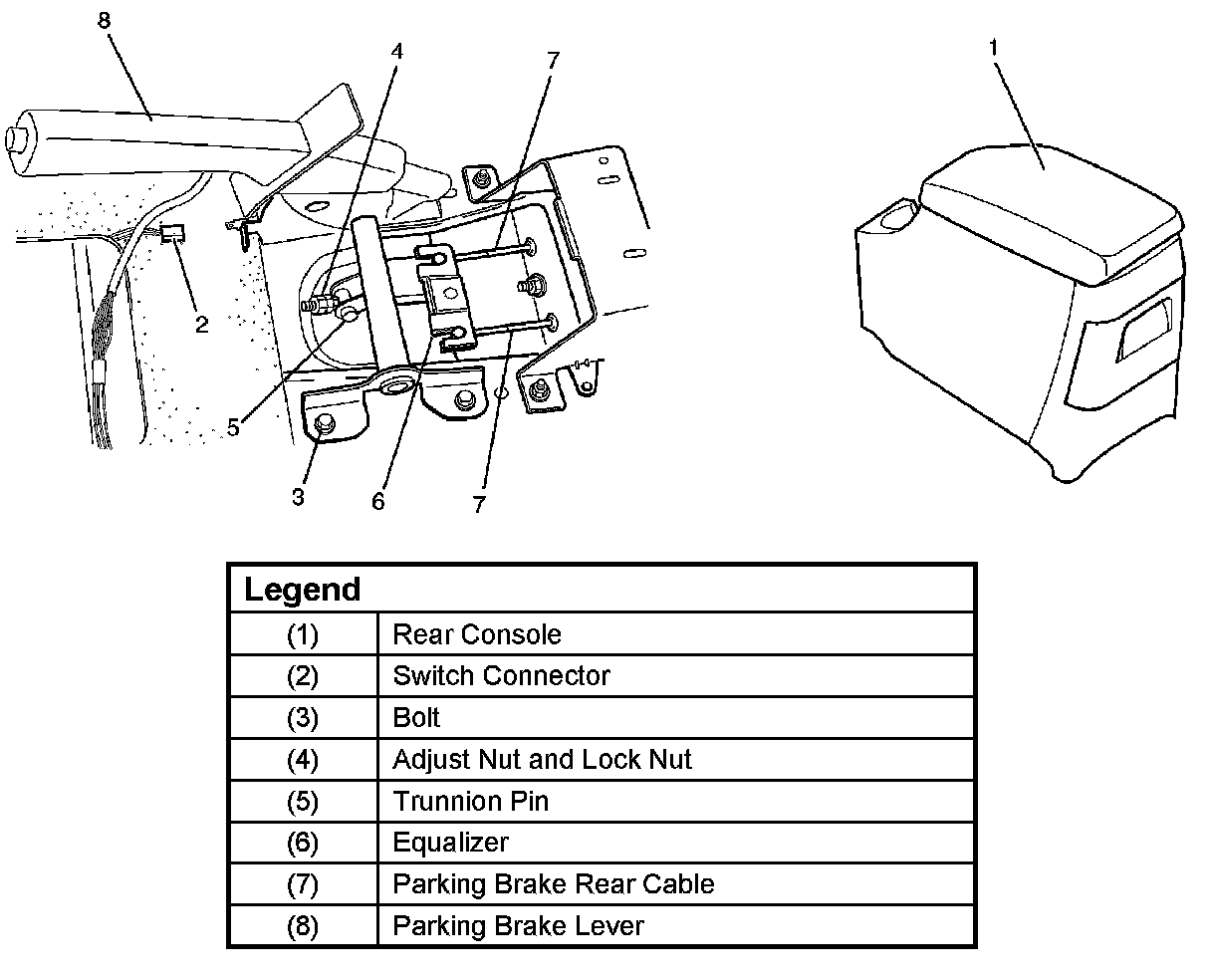 8
4
7
1
2
5
3
6
7

| Legend | |
|---|---|
| (1) | Rear Console |
| (2) | Switch Connector |
| (3) | Bolt |
| (4) | Adjust Nut and Lock Nut |
| (5) | Trunnion Pin |
| (6) | Equalizer |
| (7) | Parking Brake Rear Cable |
| (8) | Parking Brake Lever |