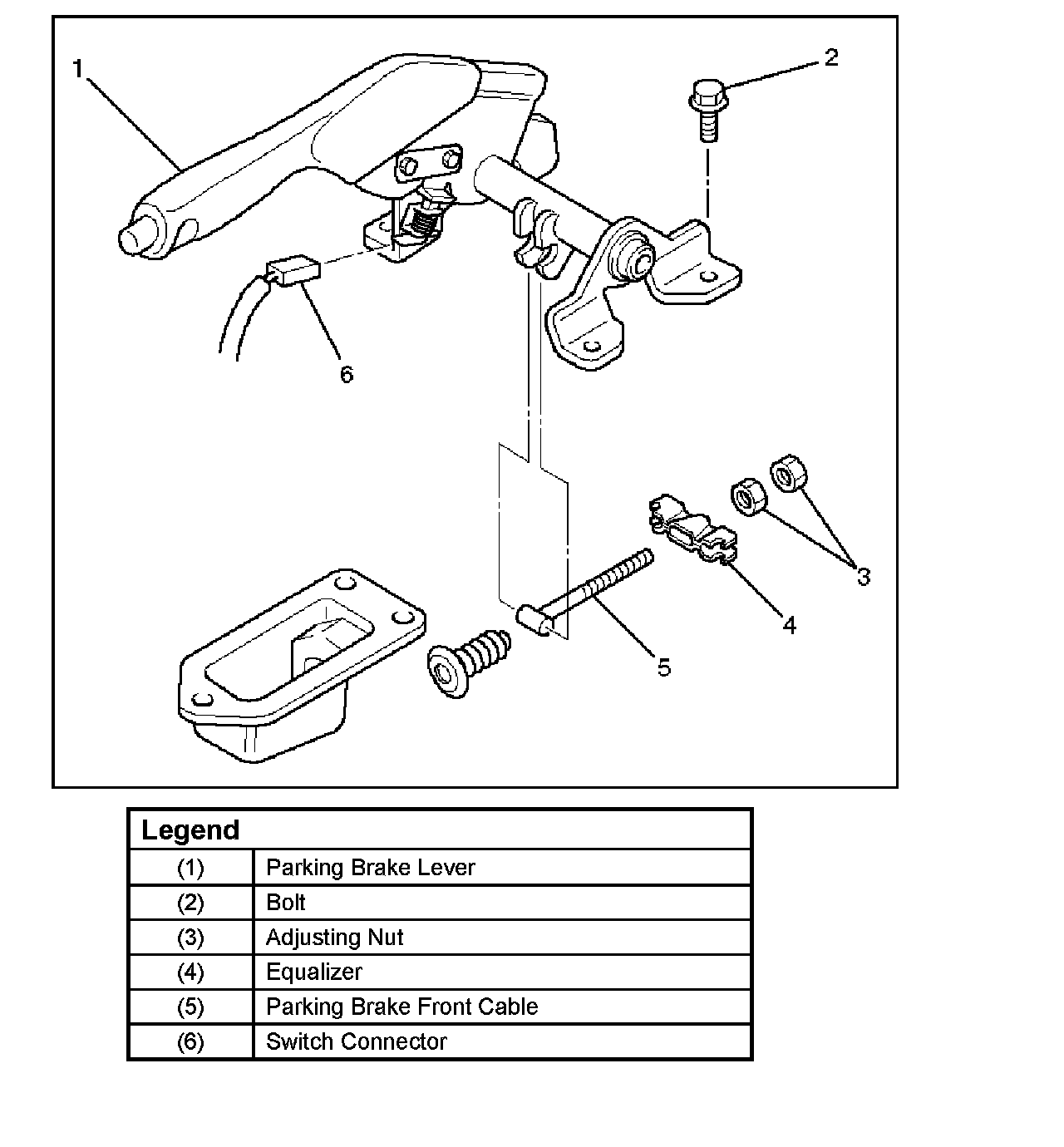 1
2
6
3
4
5

| Legend | |
|---|---|
| (1) | Parking Brake Lever |
| (2) | Bolt |
| (3) | Adjusting Nut |
| (4) | Equalizer |
| (5) | Parking Brake Front Cable |
| (6) | Switch Connector |