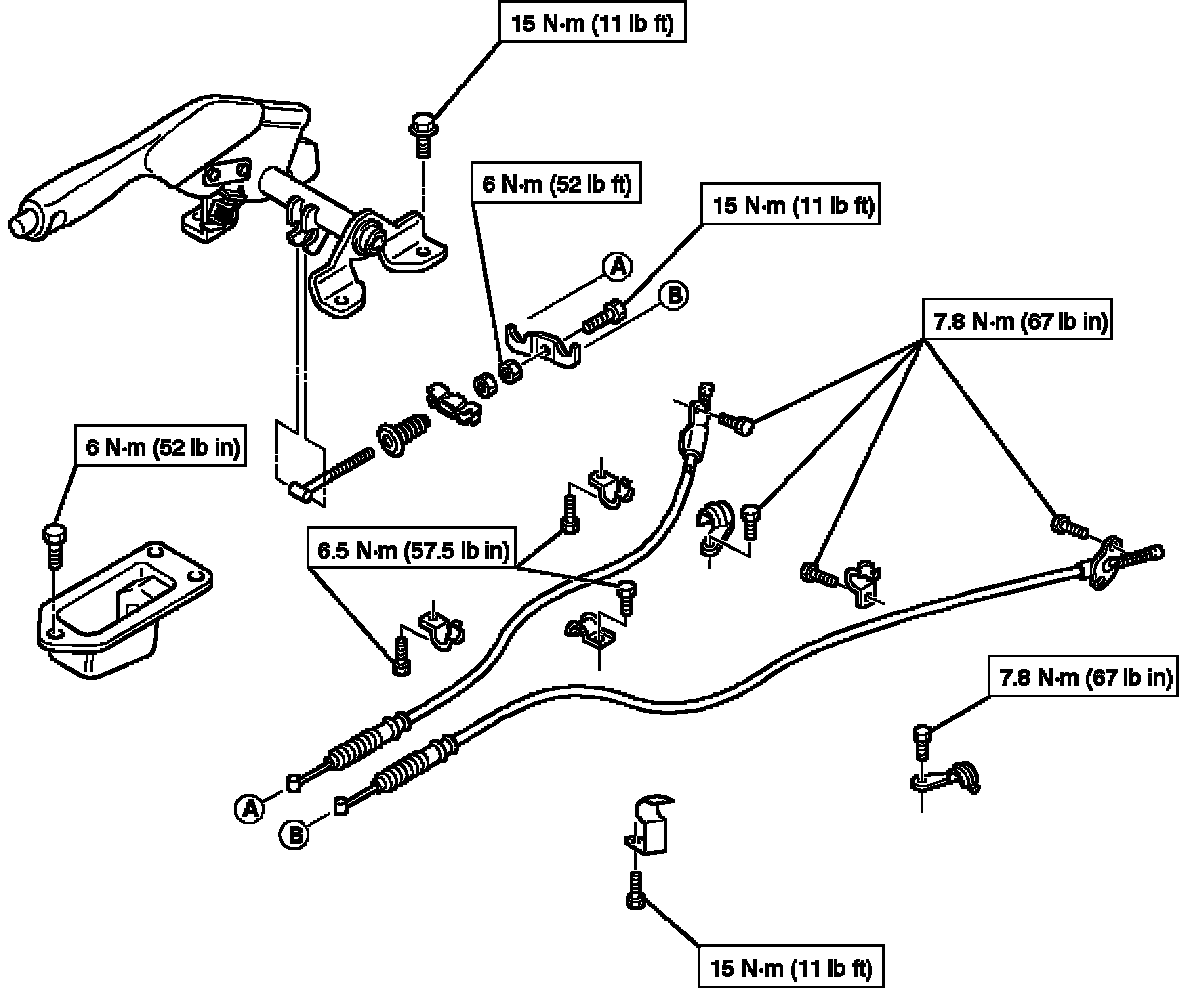 15 N·m (11 lb ft)

6 N·m (52 lb ft)

15 N·m (11 lb ft)

A

B

7.8 N·m (67 lb in)

6 N·m (52 lb in)

6.5 N·m (57.5 lb in)

7.8 N·m (67 lb in)

A

B

15 N·m (11 lb ft)