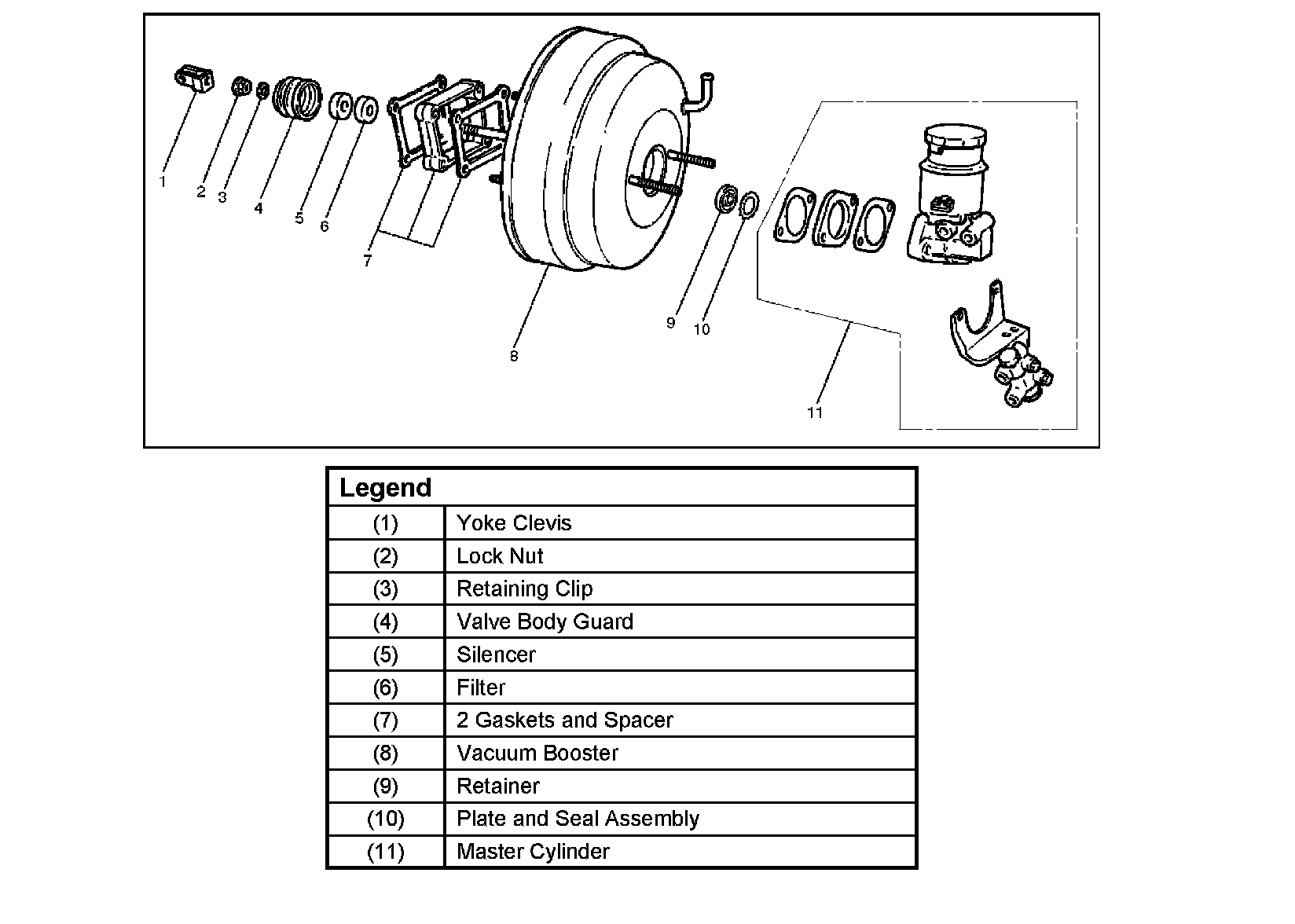 1 2 3 4 5 6 7 8 9 10 11

| Legend | |
|---|---|
| (1) | Yoke Clevis |
| (2) | Lock Nut |
| (3) | Retaining Clip |
| (4) | Valve Body Guard |
| (5) | Silencer |
| (6) | Filter |
| (7) | 2 Gaskets and Spacer |
| (8) | Vacuum Booster |
| (9) | Retainer |
| (10) | Plate and Seal Assembly |
| (11) | Master Cylinder |