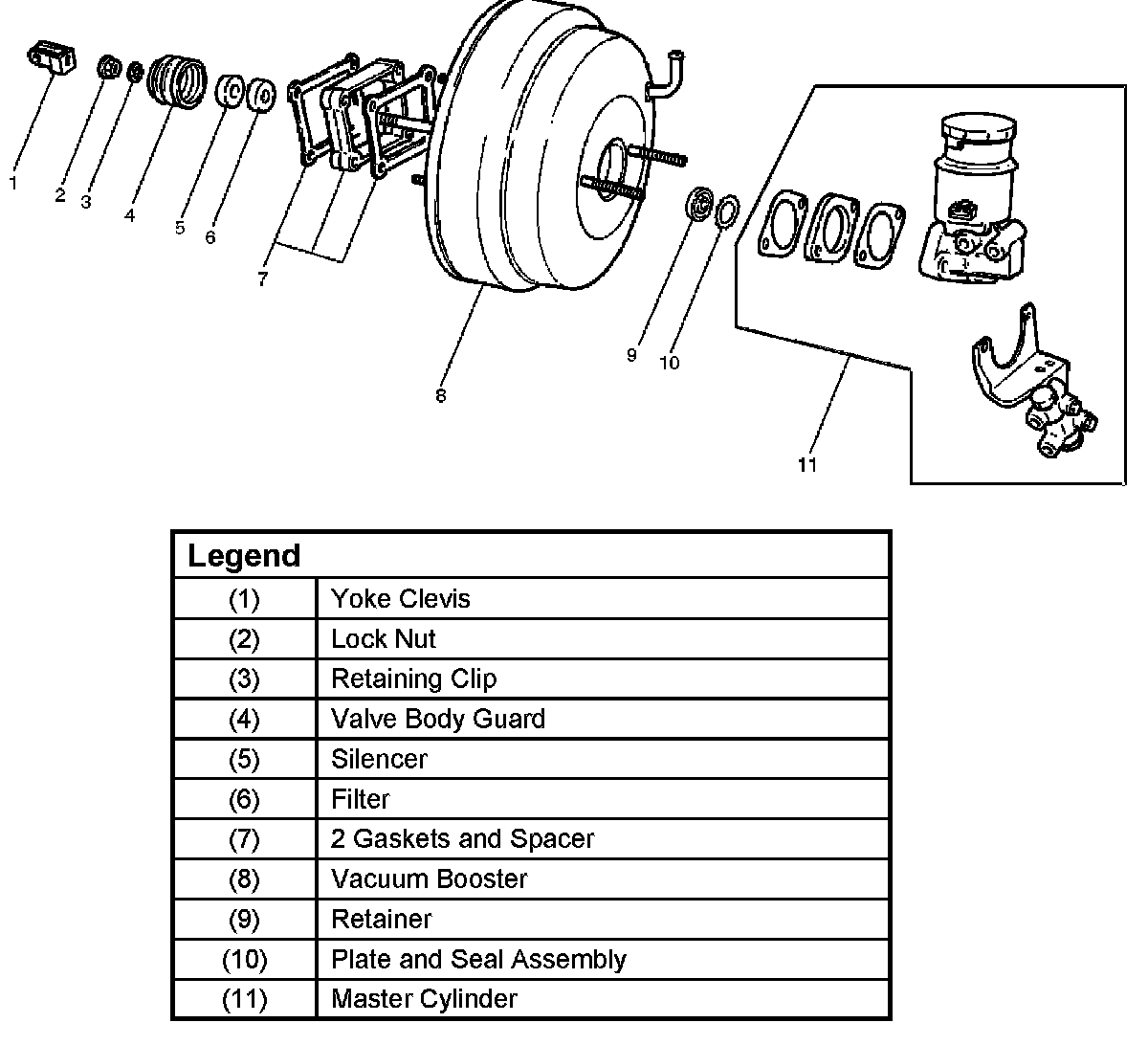 1
2
3
4
5
6
7
8
9
10
11

| Legend | |
|---|---|
| (1) | Yoke Clevis |
| (2) | Lock Nut |
| (3) | Retaining Clip |
| (4) | Valve Body Guard |
| (5) | Silencer |
| (6) | Filter |
| (7) | 2 Gaskets and Spacer |
| (8) | Vacuum Booster |
| (9) | Retainer |
| (10) | Plate and Seal Assembly |
| (11) | Master Cylinder |