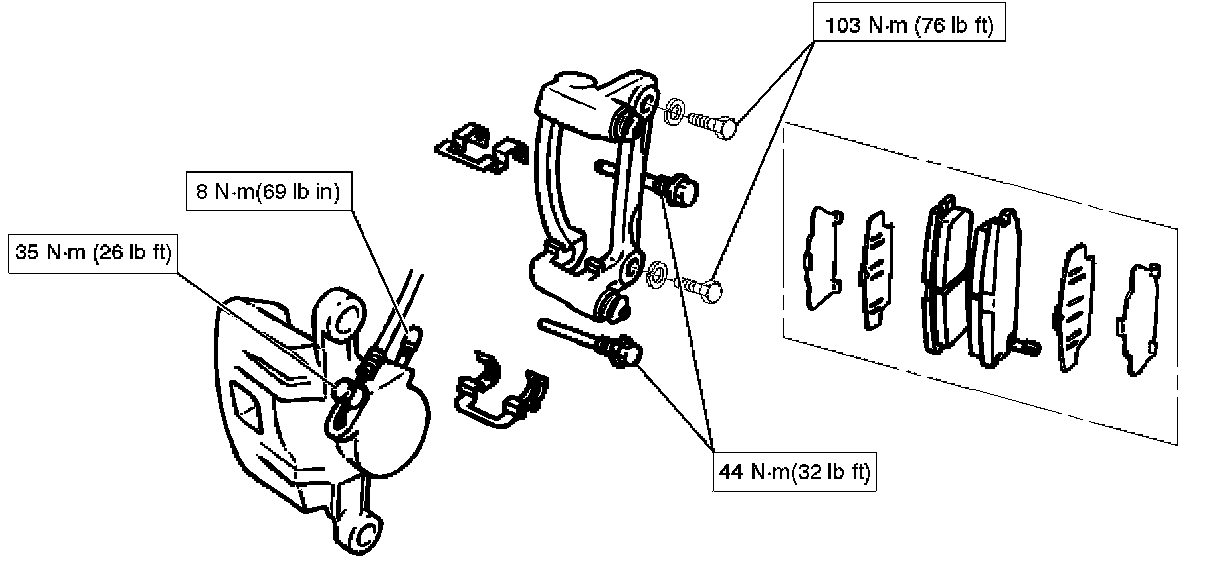 103 N·m (76 lb ft)

8 N·m(69 lb in)

35 N·m (26 lb ft)

44 N·m(32 lb ft)