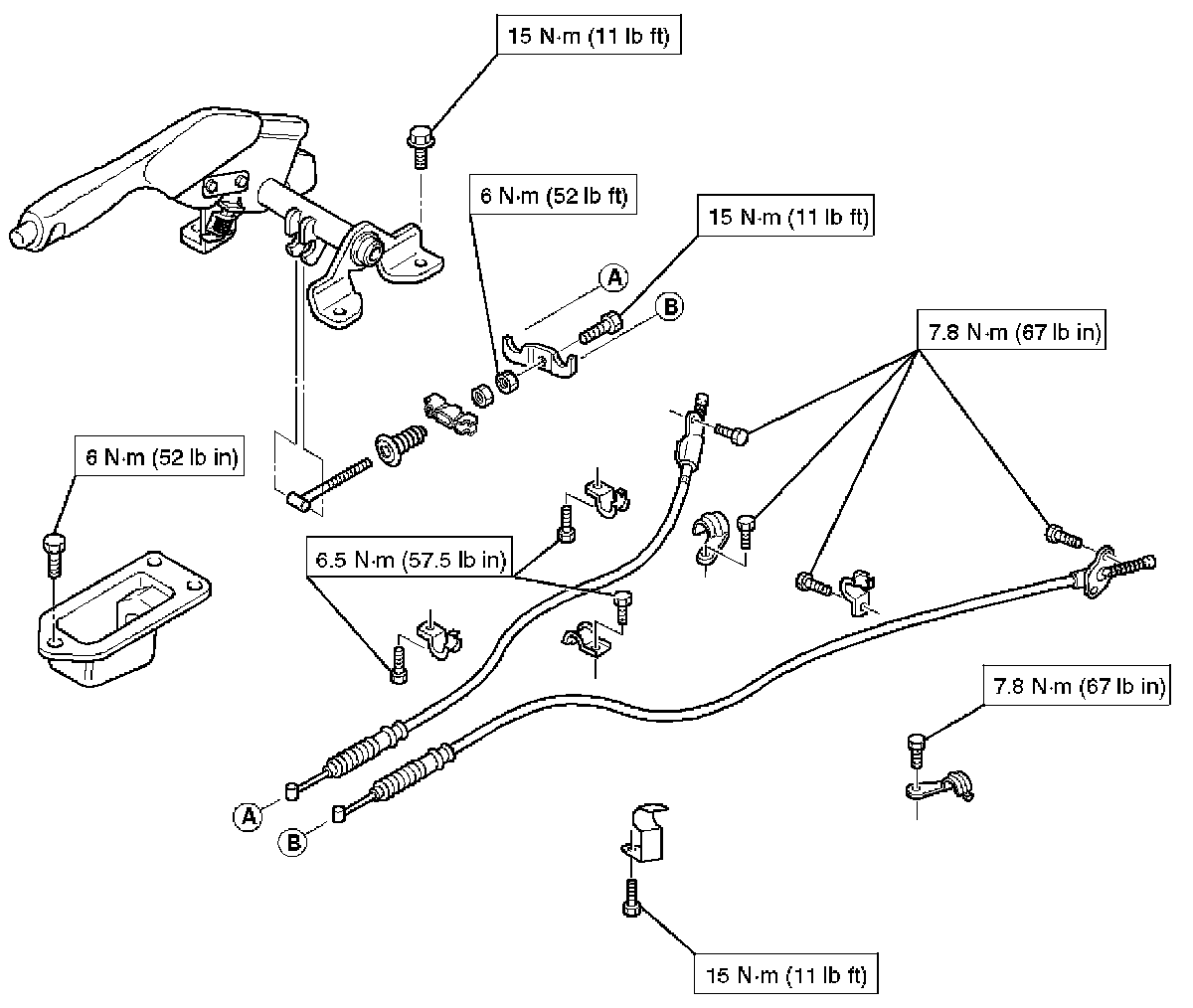 15 N·m (11 lb ft)

6 N·m (52 lb ft)

15 N·m (11 lb ft)

A

B

7.8 N·m (67 lb in)

6 N·m (52 lb in)

6.5 N·m (57.5 lb in)

7.8 N·m (67 lb in)

A

B

15 N·m (11 lb ft)