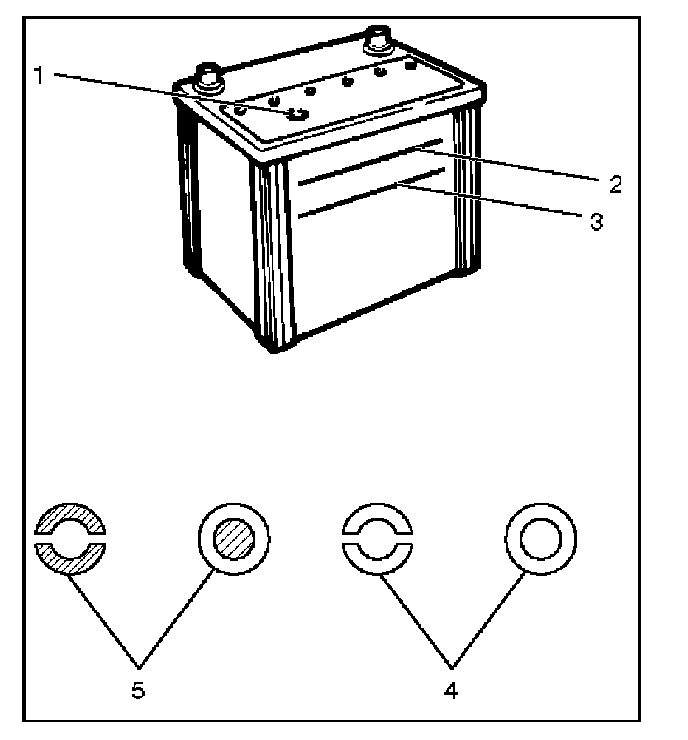 1

2

3

5

4