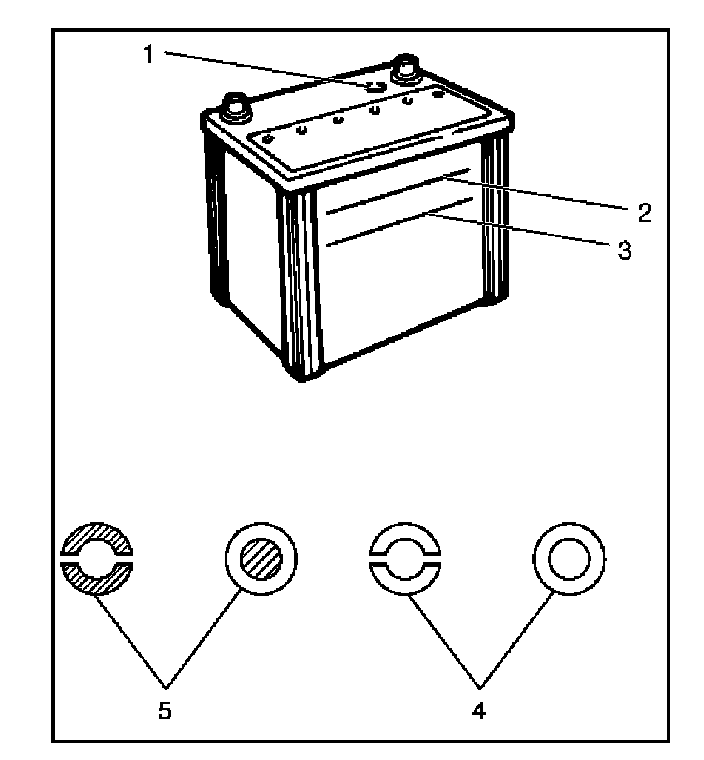 1
2
3
5
4