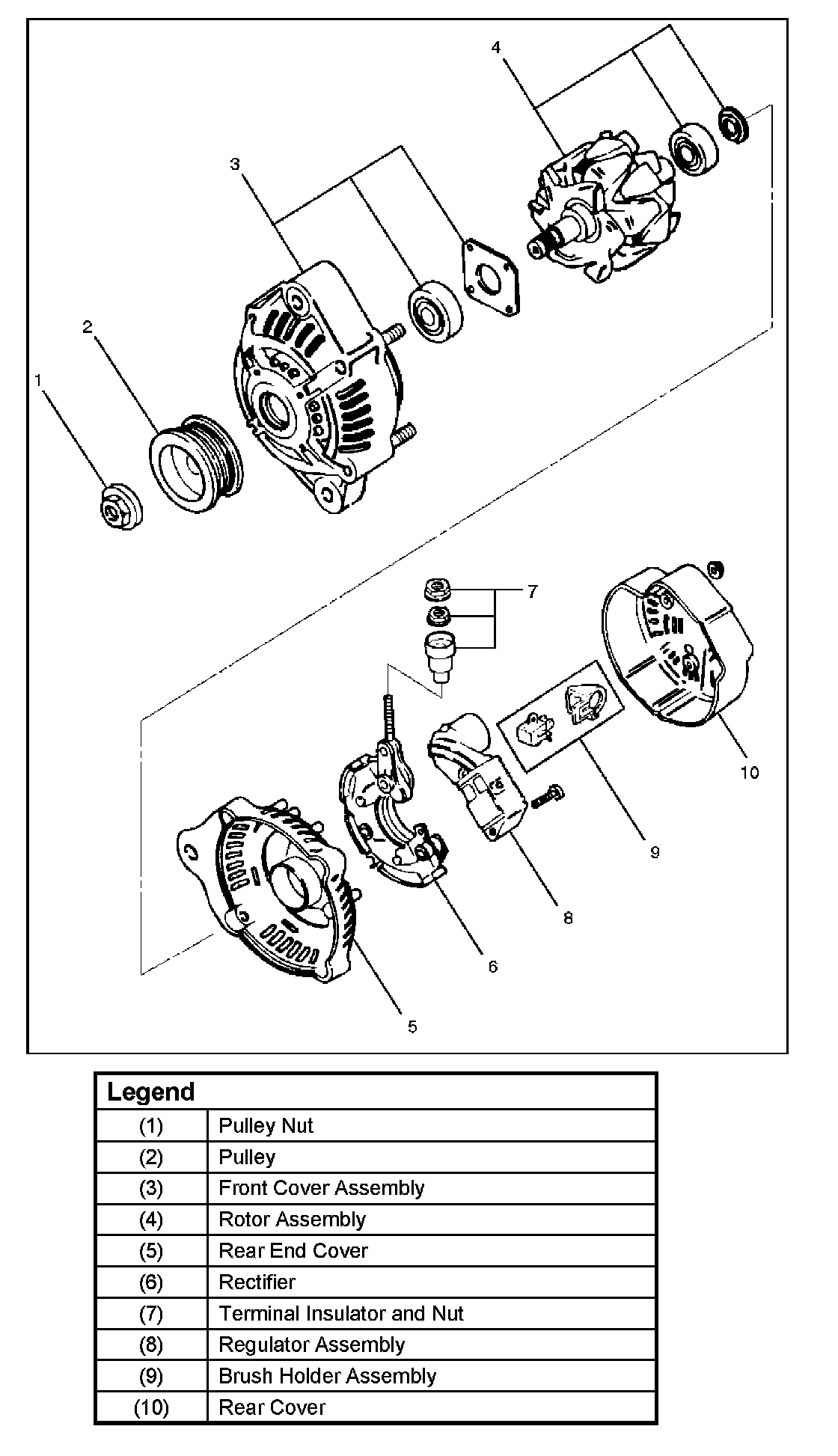 4
3
2
1
7
10
9
8
6
5

| Legend | |
|---|---|
| (1) | Pulley Nut |
| (2) | Pulley |
| (3) | Front Cover Assembly |
| (4) | Rotor Assembly |
| (5) | Rear End Cover |
| (6) | Rectifier |
| (7) | Terminal Insulator and Nut |
| (8) | Regulator Assembly |
| (9) | Brush Holder Assembly |
| (10) | Rear Cover |