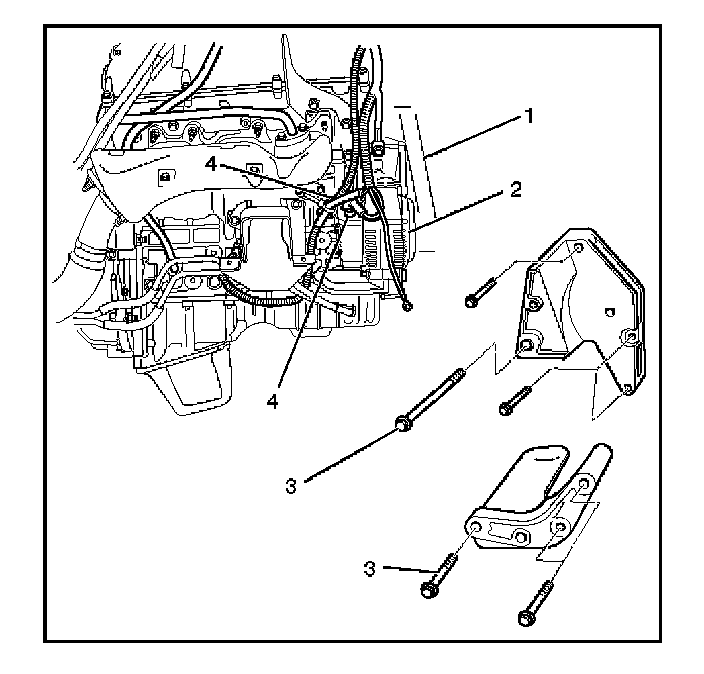 1
4
2
4
3
3