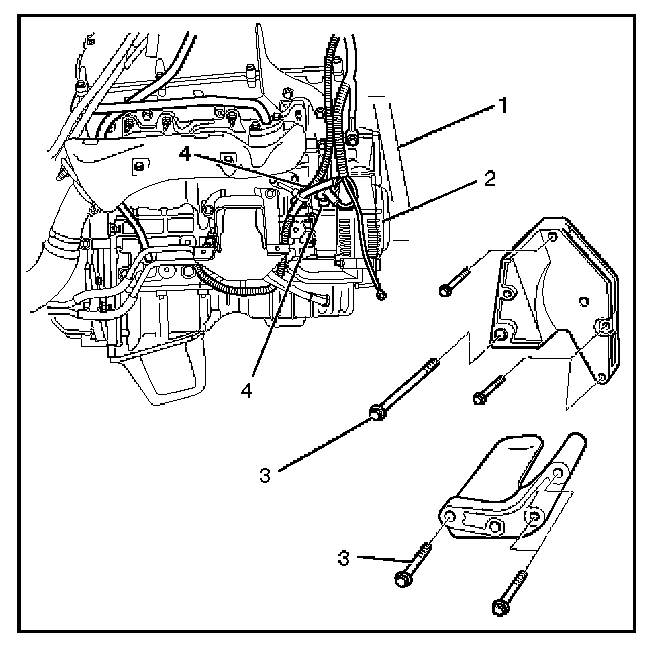 1
4
2
4
3
3