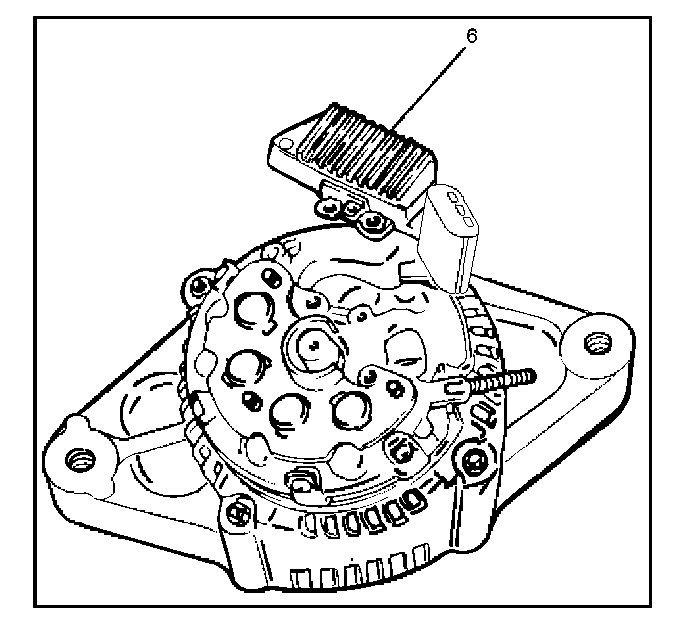 6