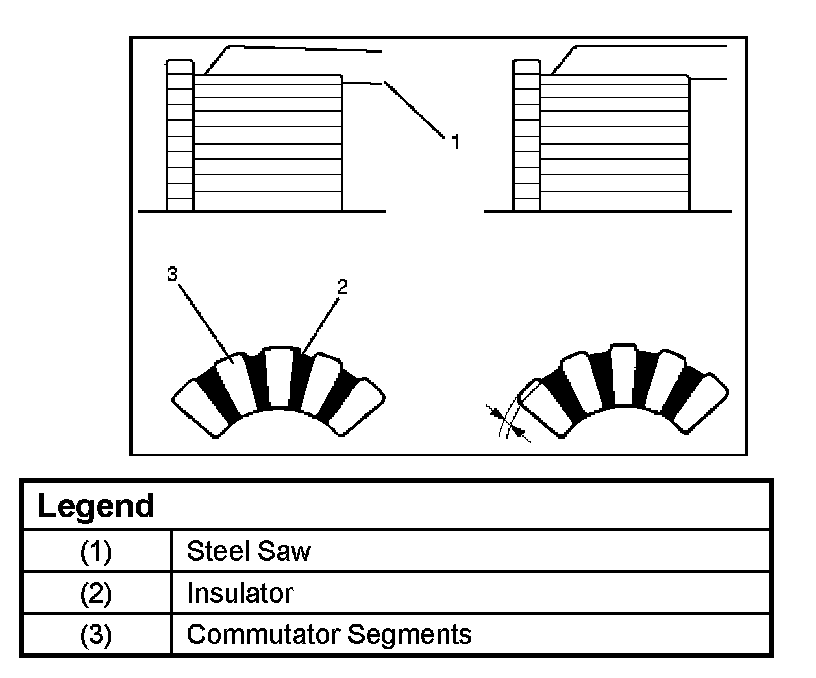 1

3

2

| Legend | |
|---|---|
| (1) | Steel Saw |
| (2) | Insulator |
| (3) | Commutator Segments |