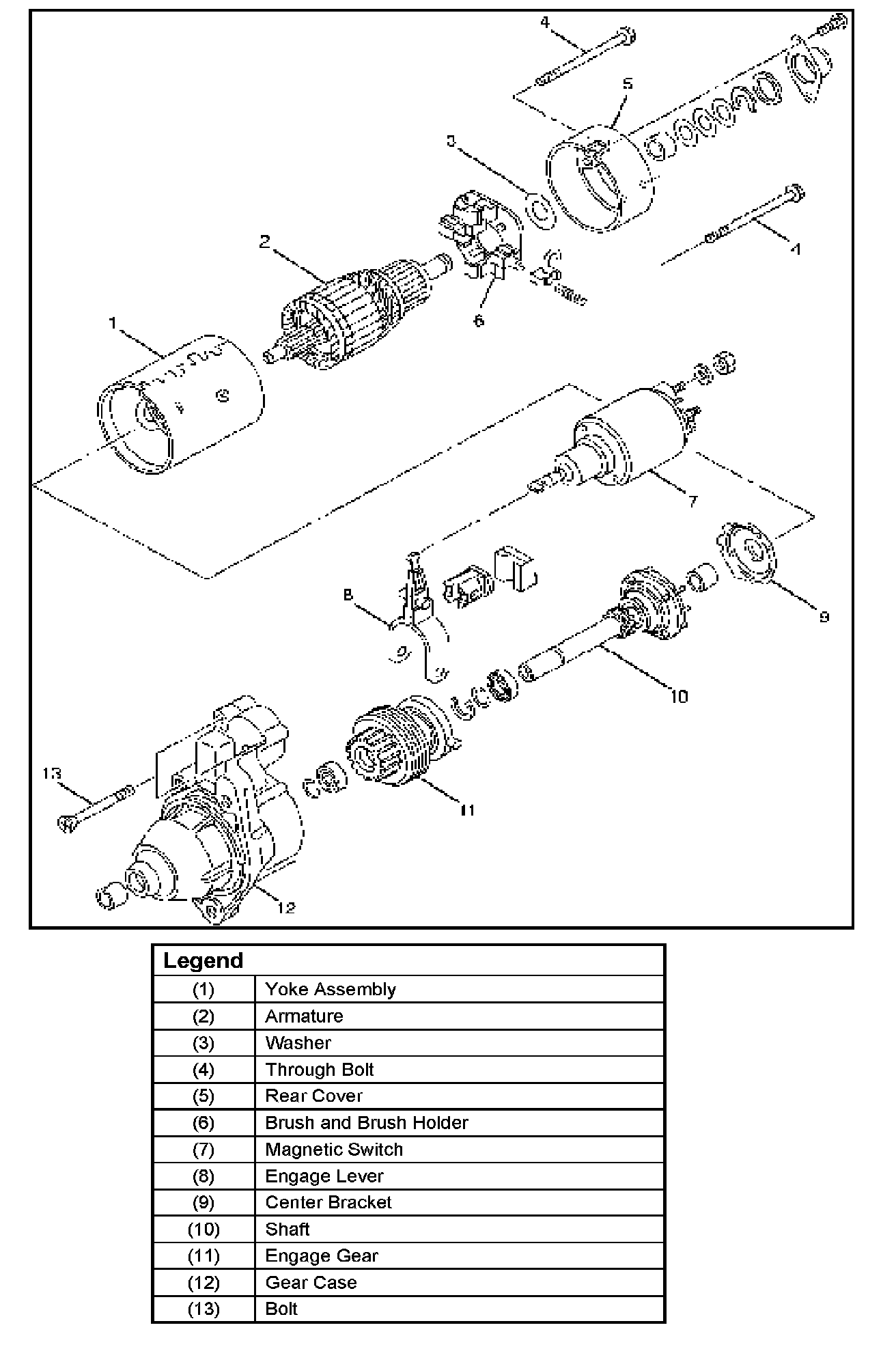 4
5
3
2
4
6
1
7
8
9
10
13
11
12

| Legend | |
|---|---|
| (1) | Yoke Assembly |
| (2) | Armature |
| (3) | Washer |
| (4) | Through Bolt |
| (5) | Rear Cover |
| (6) | Brush and Brush Holder |
| (7) | Magnetic Switch |
| (8) | Engage Lever |
| (9) | Center Bracket |
| (10) | Shaft |
| (11) | Engage Gear |
| (12) | Gear Case |
| (13) | Bolt |