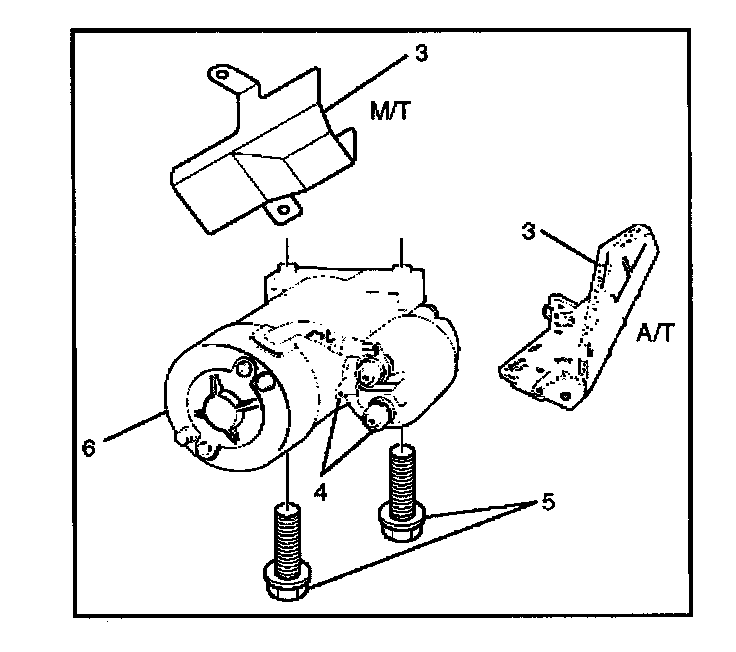 3
M/T
3
A/T
6
4
5