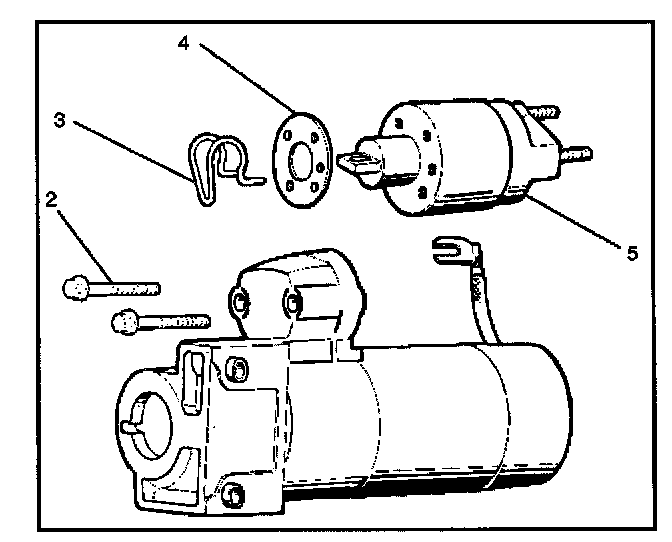 4
3
2
5