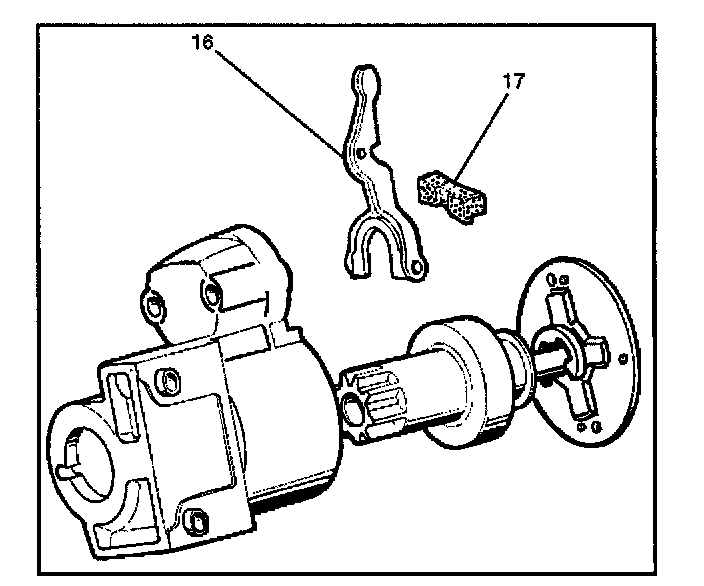 16
17