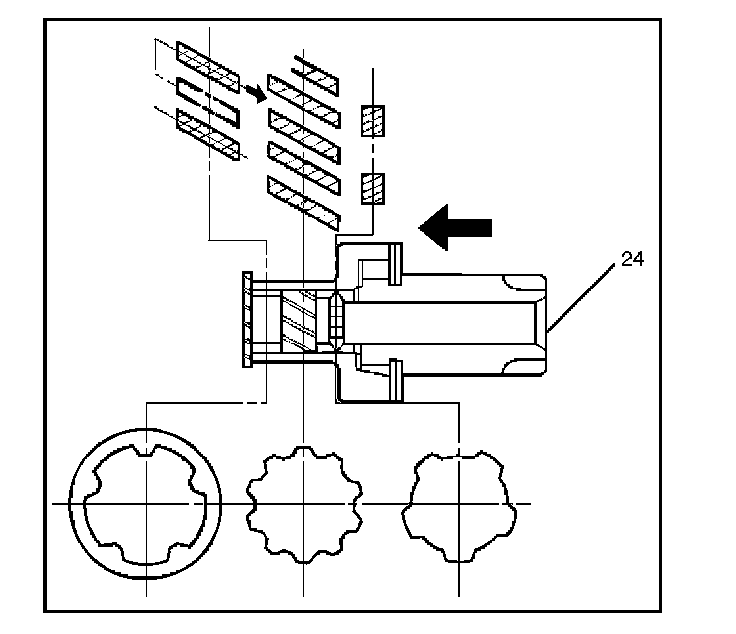 24