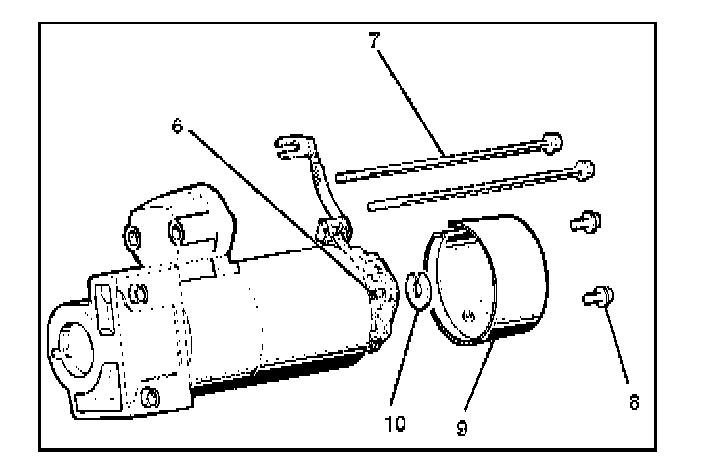 7
6
10
9
8