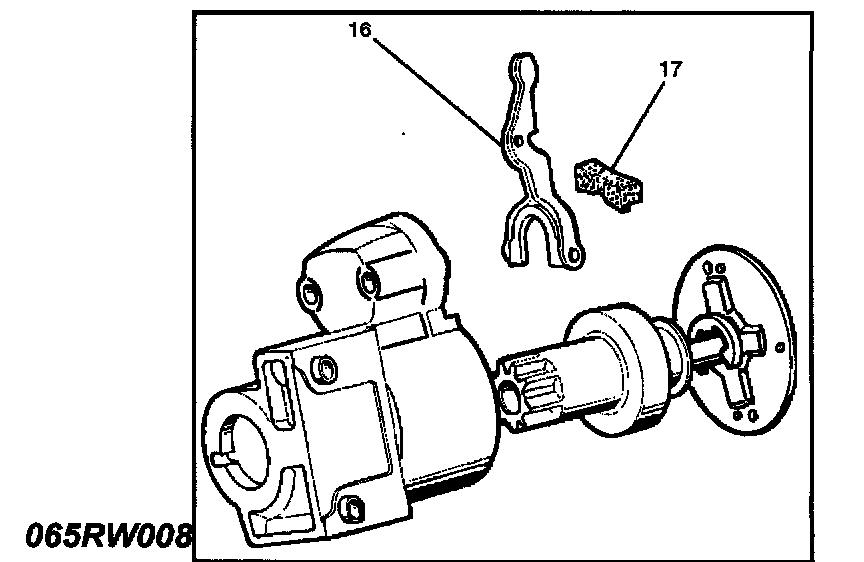 16
17
065RW008