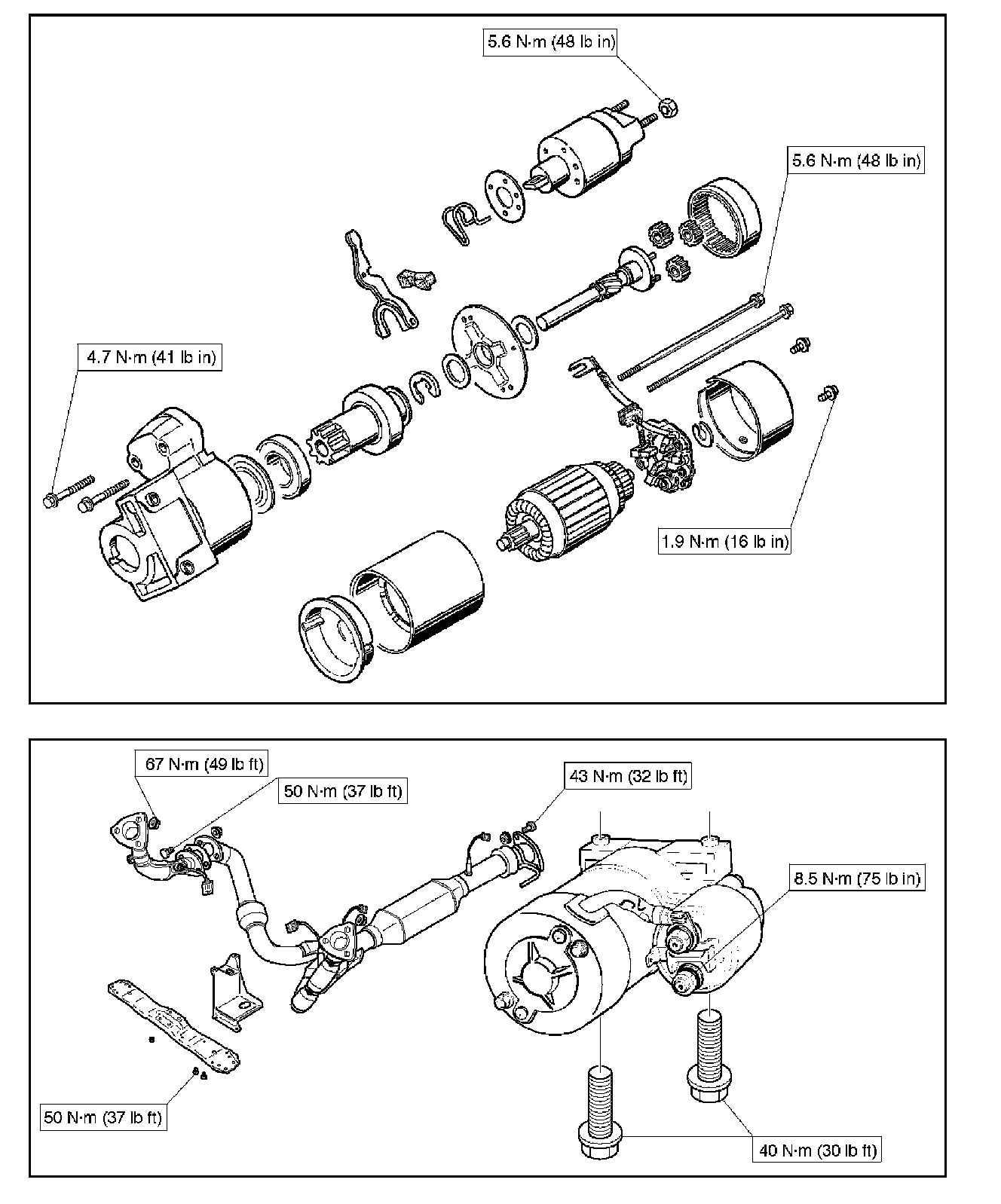 5.6 N·m (48 lb in)

5.6 N·m (48 lb in)

4.7 N·m (41 lb in)

1.9 N·m (16 lb in)

67 N·m (49 lb ft)

50 N·m (37 lb ft)

43 N·m (32 lb ft)

8.5 N·m (75 lb in)

50 N·m (37 lb ft)

40 N·m (30 lb ft)