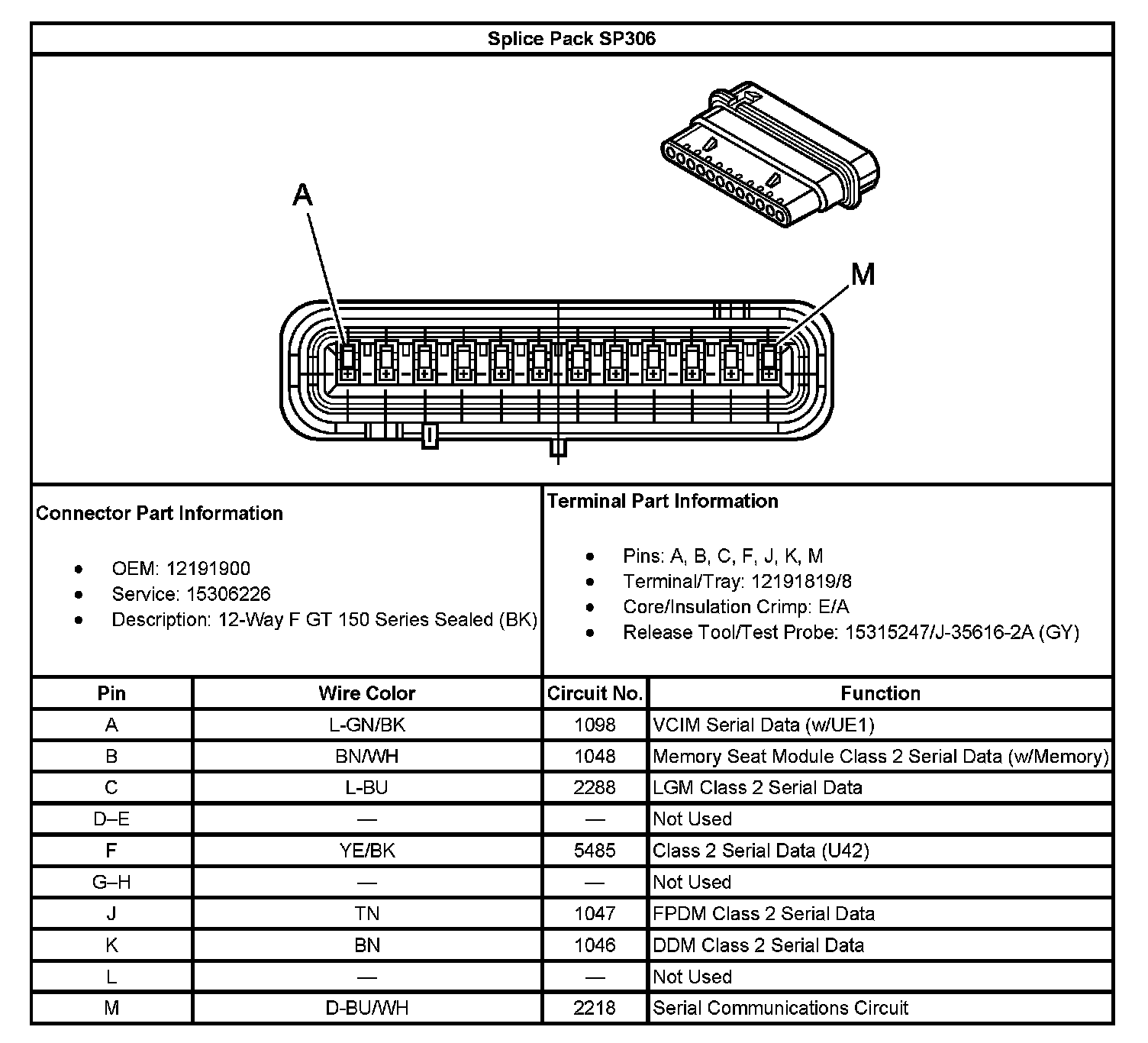 Splice Pack SP306

A

M

Connector Part Information

- OEM: 12191900
- Service: 15306226
- Description: 12-Way F GT 150 Series Sealed (BK)

Terminal Part Information

- Pins: A, B, C, F, J, K, M
- Terminal/Tray: 12191819/8
- Core/Insulation Crimp: E/A
- Release Tool/Test Probe: 15315247/J-35616-2A (GY)

| Pin | Wire Color | Circuit No. | Function |
|---|---|---|---|
| A | L-GN/BK | 1098 | VCIM Serial Data (w/UE1) |
| B | BN/WH | 1048 | Memory Seat Module Class 2 Serial Data (w/Memory) |
| C | L-BU | 2288 | LGM Class 2 Serial Data |
| D–E | — | — | Not Used |
| F | YE/BK | 5485 | Class 2 Serial Data (U42) |
| G–H | — | — | Not Used |
| J | TN | 1047 | FPDM Class 2 Serial Data |
| K | BN | 1046 | DDM Class 2 Serial Data |
| L | — | — | Not Used |
| M | D-BU/WH | 2218 | Serial Communications Circuit |