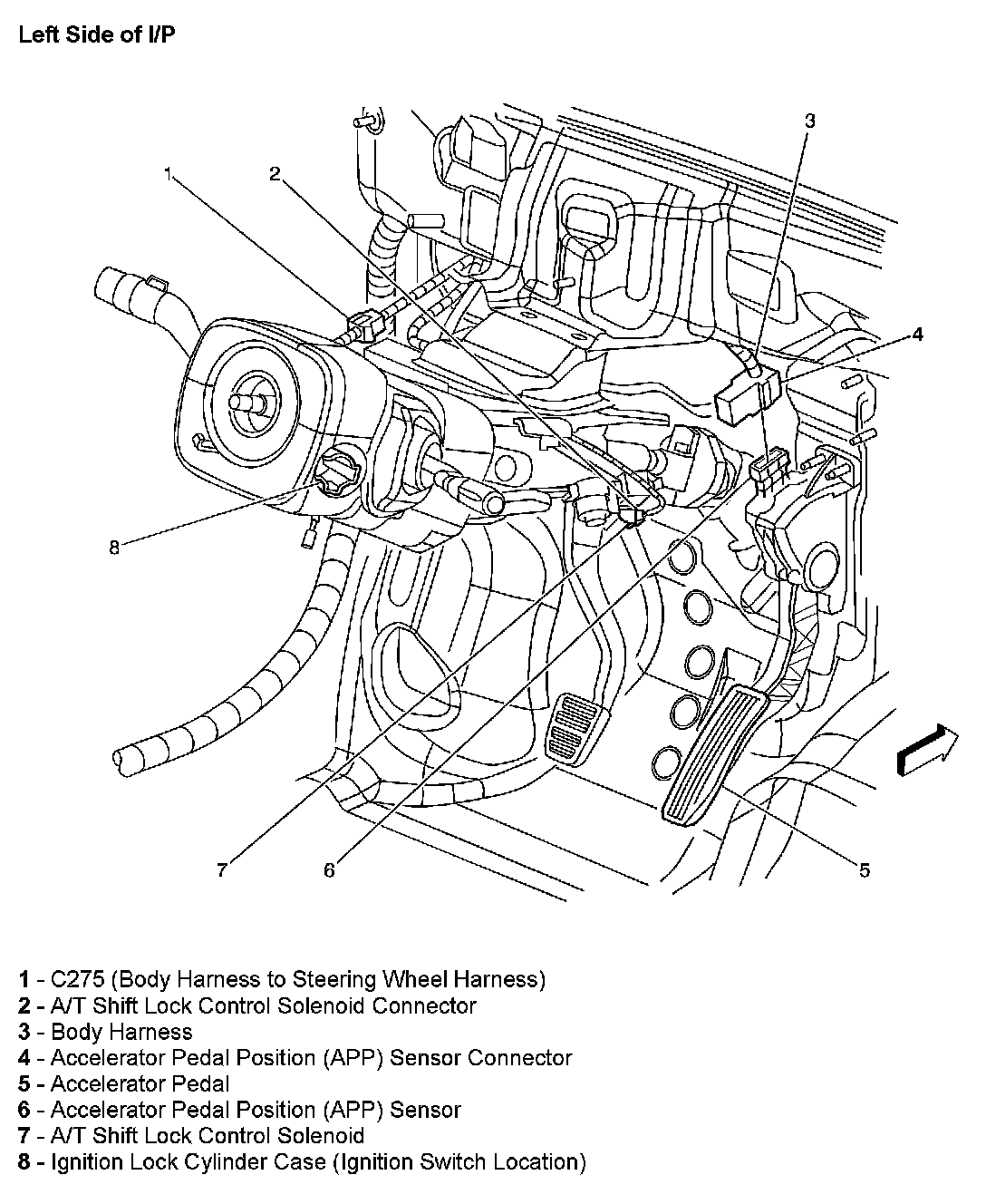 Left Side of I/P

1
2
3
4
8
7
6
5

1 - C275 (Body Harness to Steering Wheel Harness)
2 - A/T Shift Lock Control Solenoid Connector
3 - Body Harness
4 - Accelerator Pedal Position (APP) Sensor Connector
5 - Accelerator Pedal
6 - Accelerator Pedal Position (APP) Sensor
7 - A/T Shift Lock Control Solenoid
8 - Ignition Lock Cylinder Case (Ignition Switch Location)