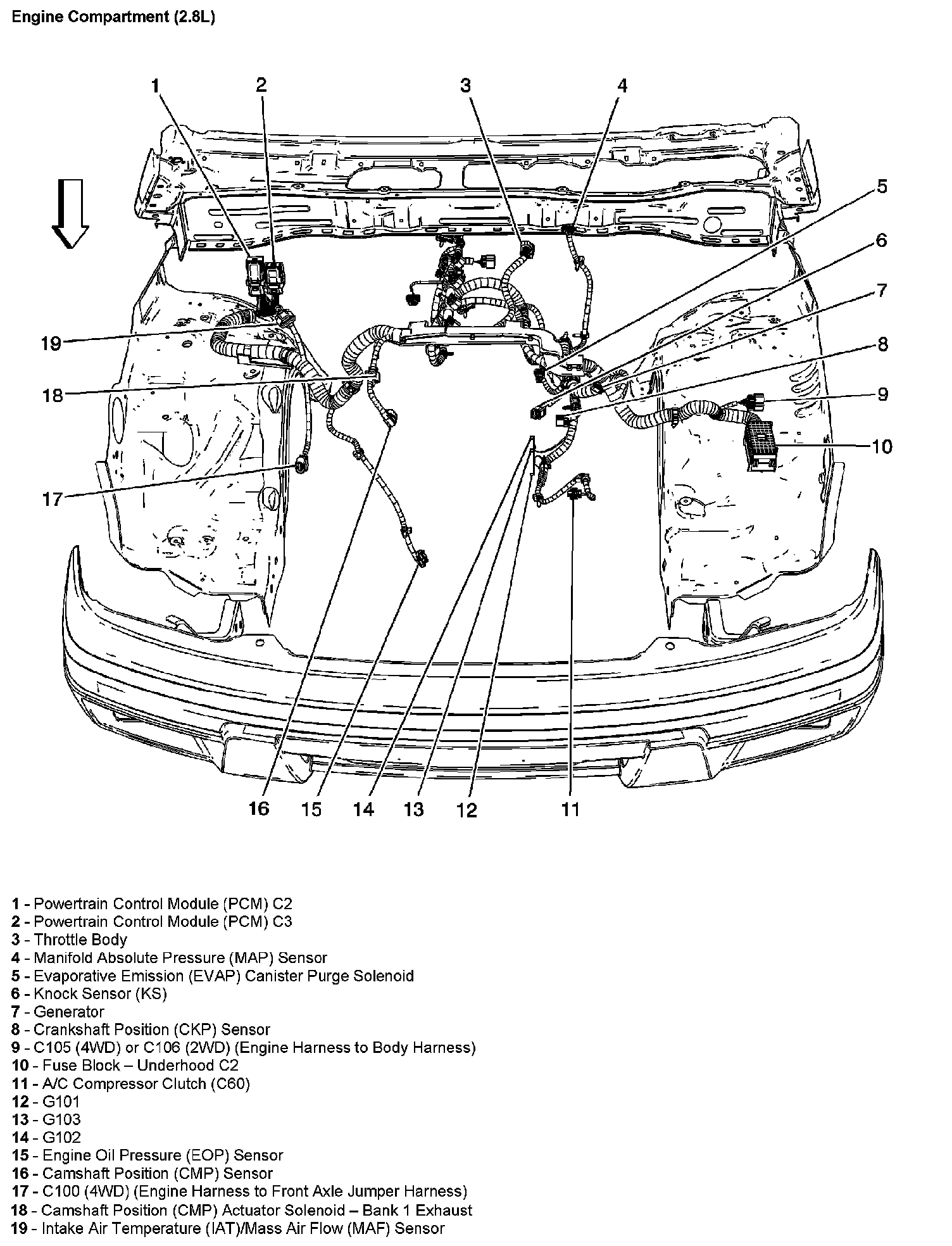 Engine Compartment (2.8L)

1
2
3
4
5
6
7
8
9
10
19
18
17
16
15
14
13
12
11

1 - Powertrain Control Module (PCM) C2
2 - Powertrain Control Module (PCM) C3
3 - Throttle Body
4 - Manifold Absolute Pressure (MAP) Sensor
5 - Evaporative Emission (EVAP) Canister Purge Solenoid
6 - Knock Sensor (KS)
7 - Generator
8 - Crankshaft Position (CKP) Sensor
9 - C105 (4WD) or C106 (2WD) (Engine Harness to Body Harness)
10 - Fuse Block – Underhood C2
11 - A/C Compressor Clutch (C60)
12 - G101
13 - G103
14 - G102
15 - Engine Oil Pressure (EOP) Sensor
16 - Camshaft Position (CMP) Sensor
17 - C100 (4WD) (Engine Harness to Front Axle Jumper Harness)
18 - Camshaft Position (CMP) Actuator Solenoid – Bank 1 Exhaust
19 - Intake Air Temperature (IAT)/Mass Air Flow (MAF) Sensor