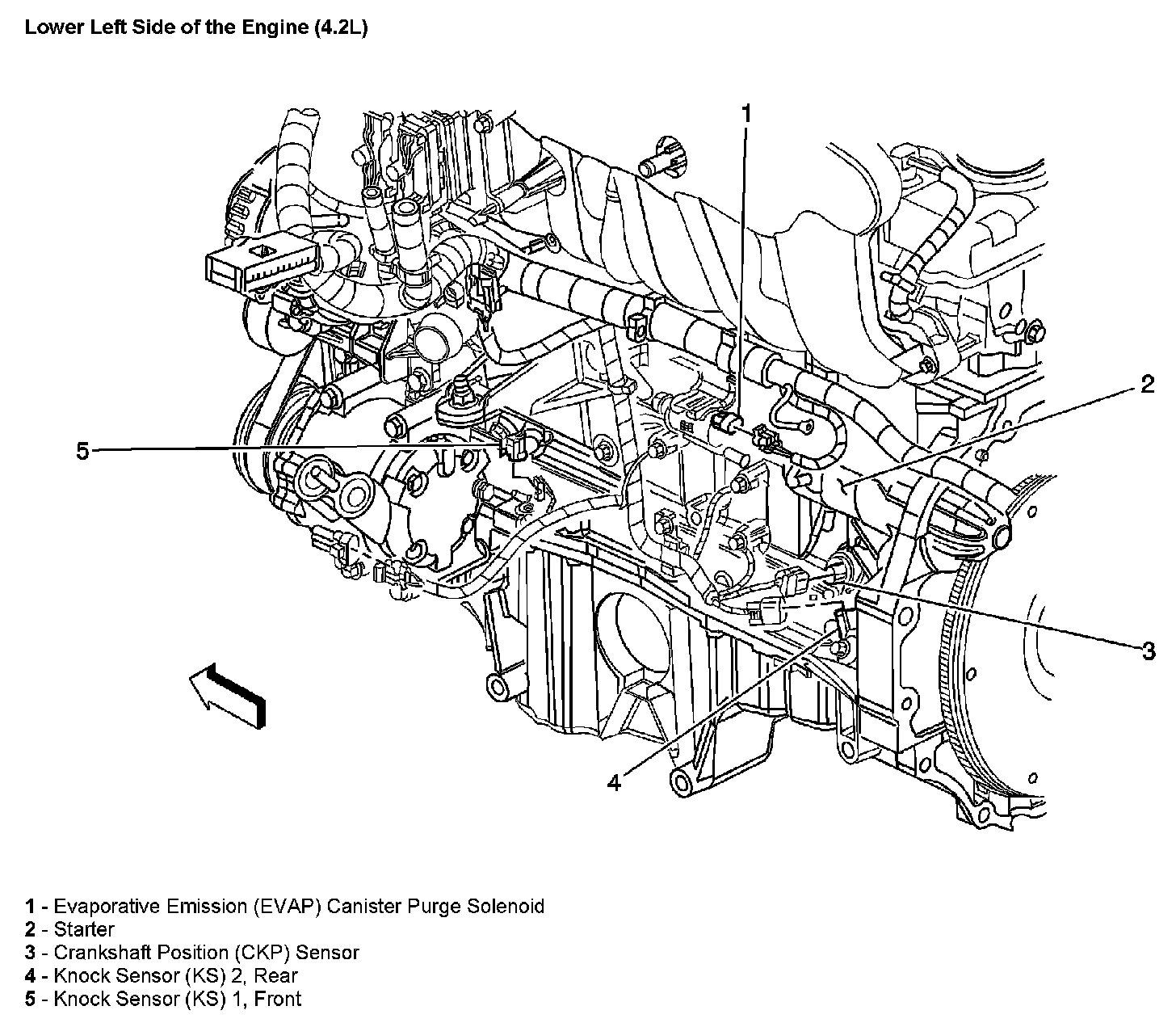 Lower Left Side of the Engine (4.2L)

1

2

5

3

4

1 - Evaporative Emission (EVAP) Canister Purge Solenoid
2 - Starter
3 - Crankshaft Position (CKP) Sensor
4 - Knock Sensor (KS) 2, Rear
5 - Knock Sensor (KS) 1, Front