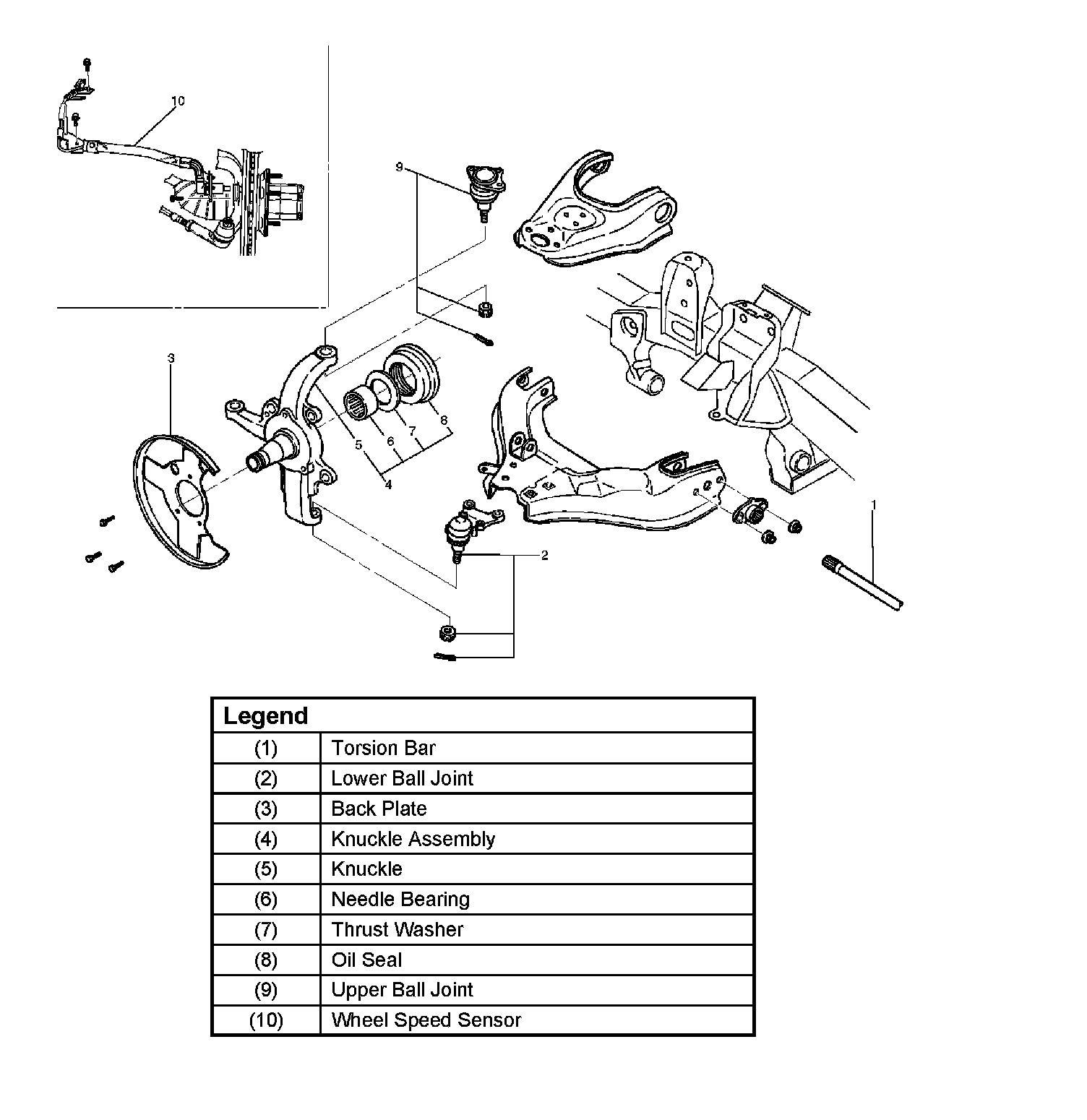 10

9

3

5

6

7

8

4

2

1

| Legend | |
|---|---|
| (1) | Torsion Bar |
| (2) | Lower Ball Joint |
| (3) | Back Plate |
| (4) | Knuckle Assembly |
| (5) | Knuckle |
| (6) | Needle Bearing |
| (7) | Thrust Washer |
| (8) | Oil Seal |
| (9) | Upper Ball Joint |
| (10) | Wheel Speed Sensor |