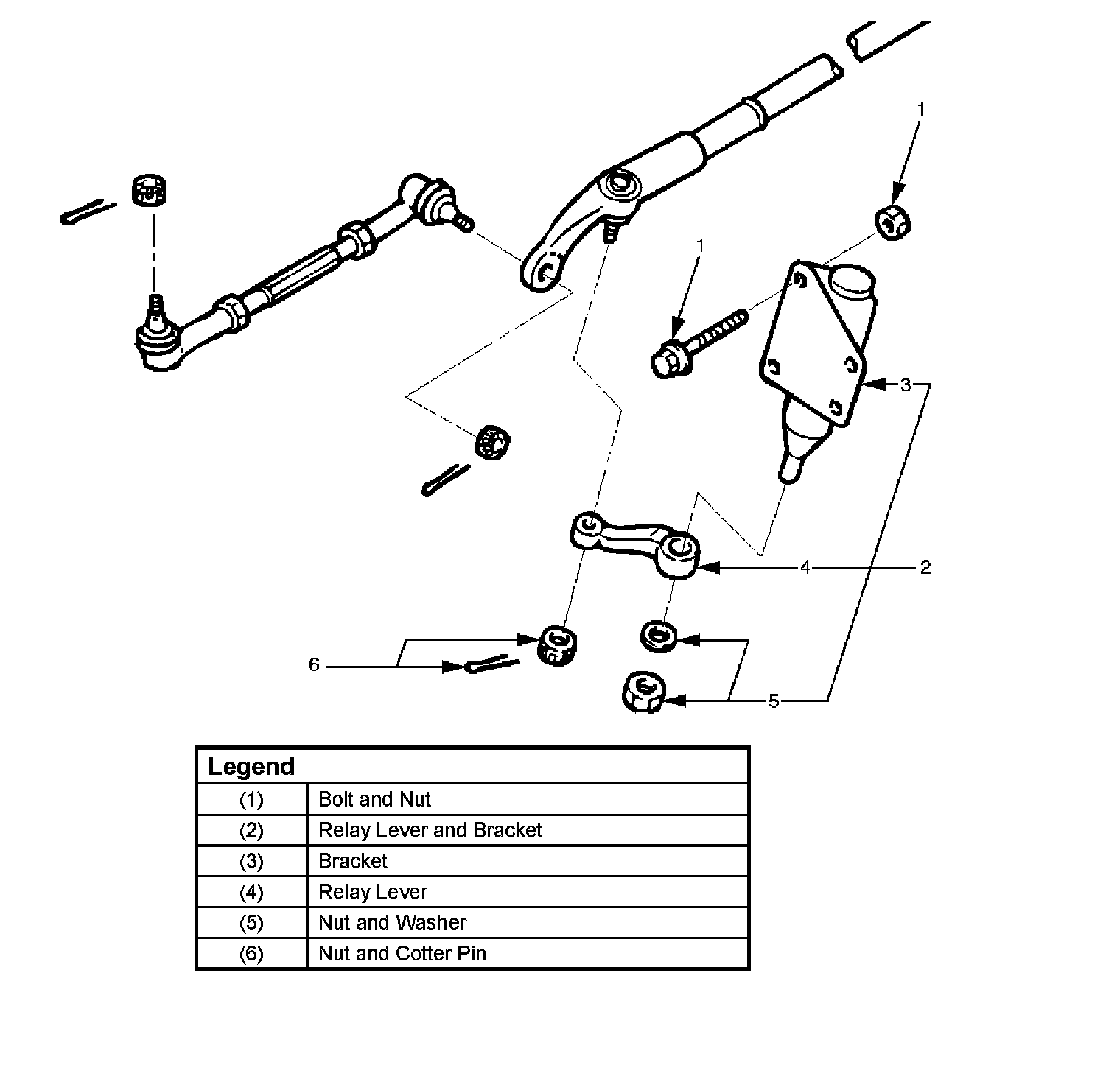 1

1

3

4

2

6

5

| Legend | |
|---|---|
| (1) | Bolt and Nut |
| (2) | Relay Lever and Bracket |
| (3) | Bracket |
| (4) | Relay Lever |
| (5) | Nut and Washer |
| (6) | Nut and Cotter Pin |