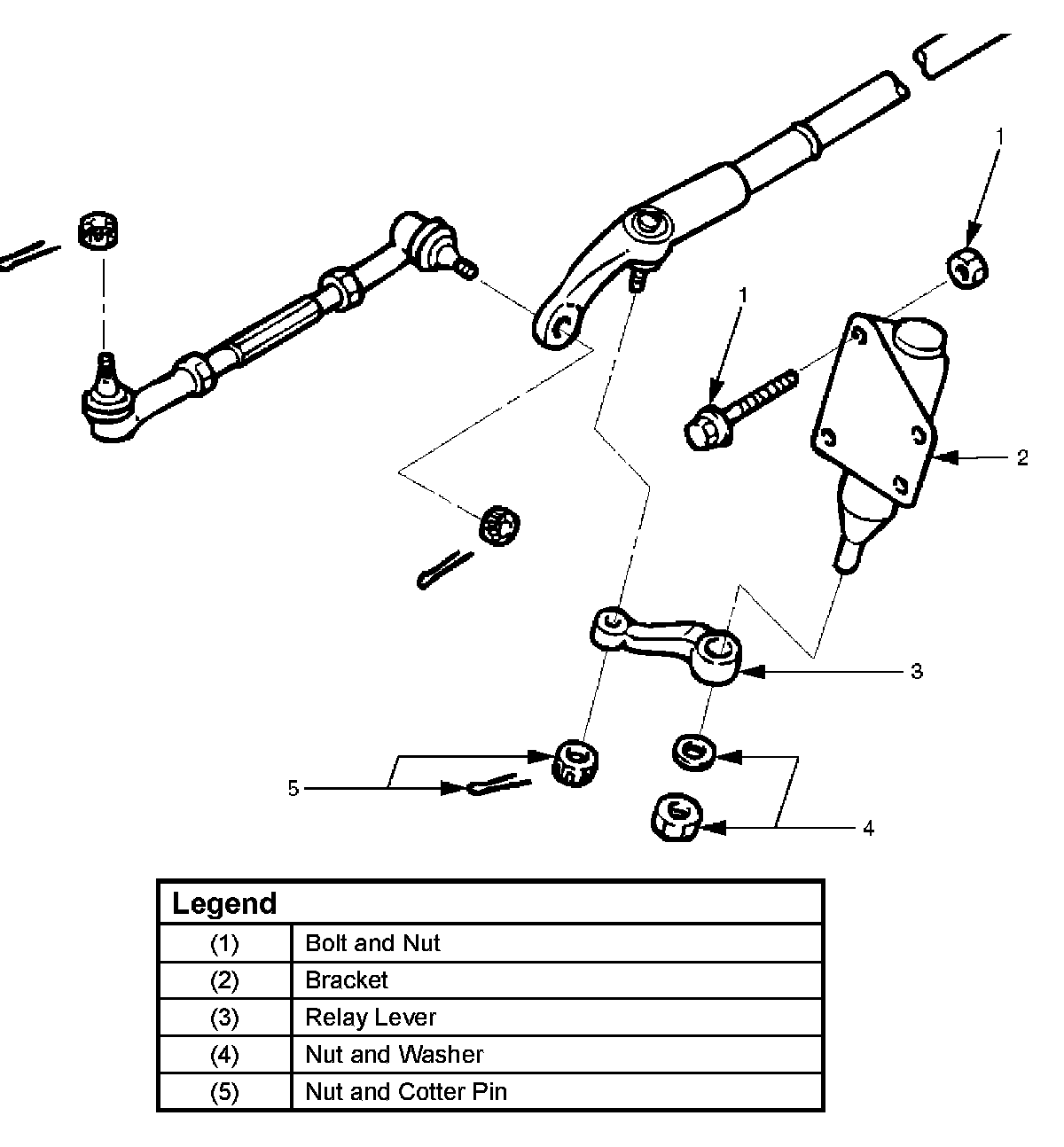 1

1

2

3

5

4

| Legend | |
|---|---|
| (1) | Bolt and Nut |
| (2) | Bracket |
| (3) | Relay Lever |
| (4) | Nut and Washer |
| (5) | Nut and Cotter Pin |