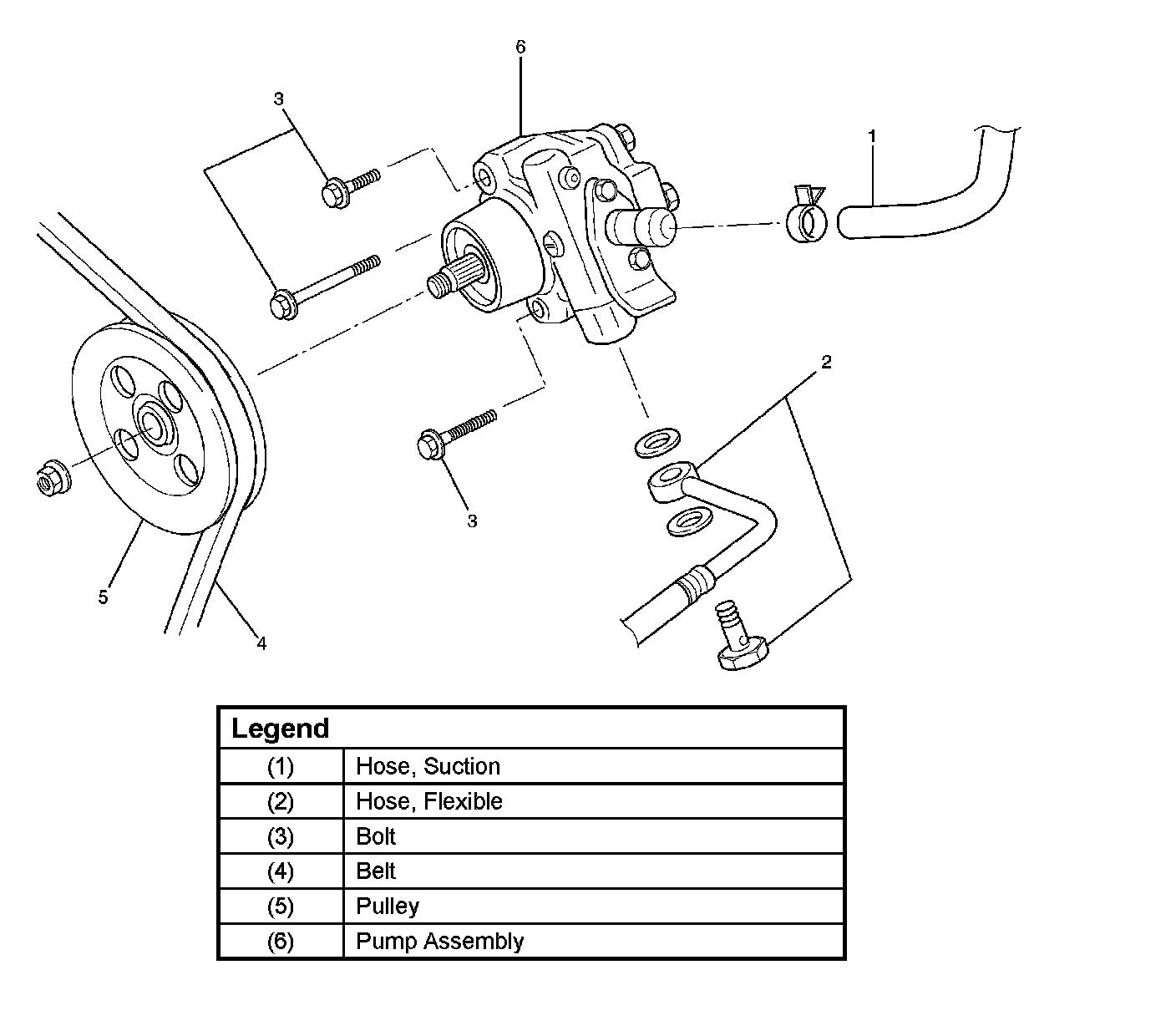 6
3
1
2
3
5
4

| Legend | |
|---|---|
| (1) | Hose, Suction |
| (2) | Hose, Flexible |
| (3) | Bolt |
| (4) | Belt |
| (5) | Pulley |
| (6) | Pump Assembly |