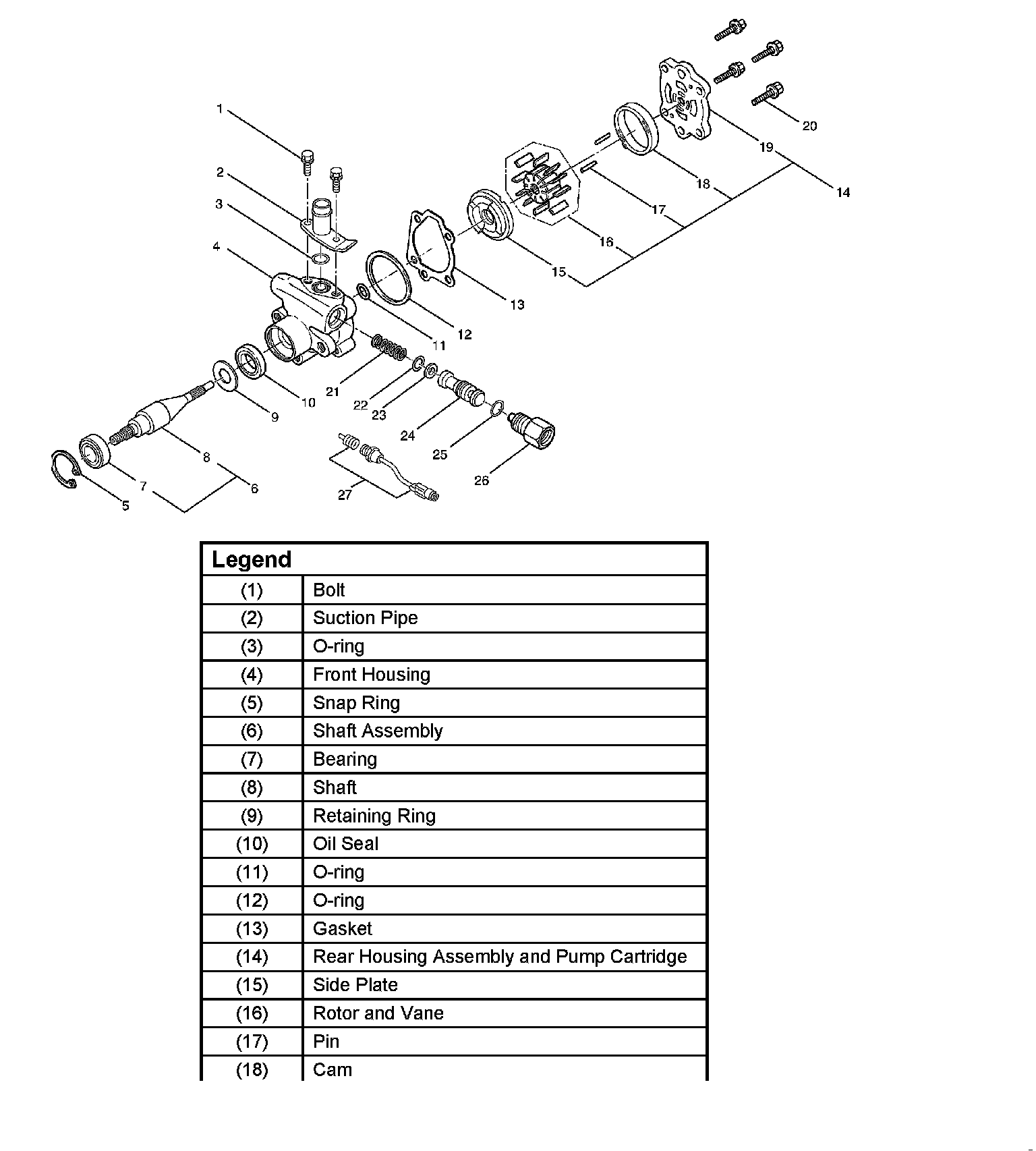 1
2
3
4
5
6
7
8
9
10
11
12
13
14
15
16
17
18
19
20
21
22
23
24
25
26
27

| Legend | |
|---|---|
| (1) | Bolt |
| (2) | Suction Pipe |
| (3) | O-ring |
| (4) | Front Housing |
| (5) | Snap Ring |
| (6) | Shaft Assembly |
| (7) | Bearing |
| (8) | Shaft |
| (9) | Retaining Ring |
| (10) | Oil Seal |
| (11) | O-ring |
| (12) | O-ring |
| (13) | Gasket |
| (14) | Rear Housing Assembly and Pump Cartridge |
| (15) | Side Plate |
| (16) | Rotor and Vane |
| (17) | Pin |
| (18) | Cam |