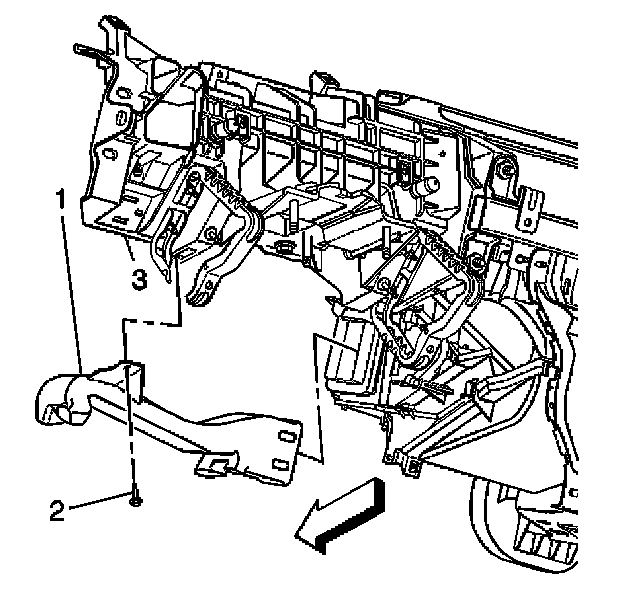 1
3
2