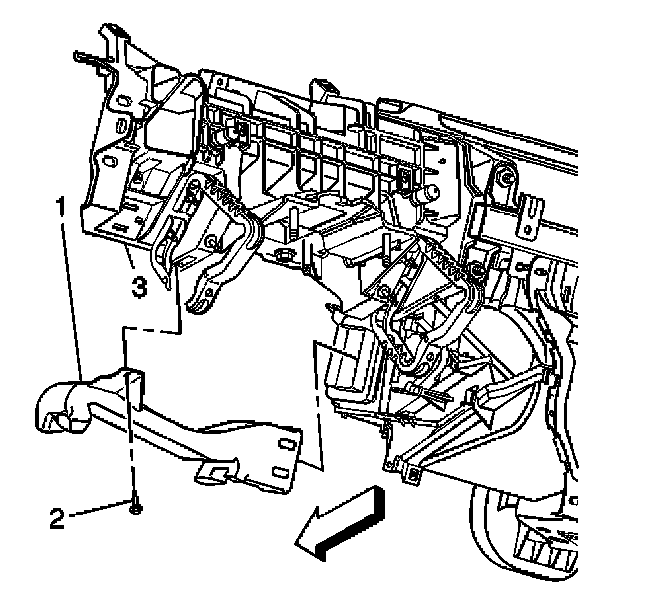 1
3
2