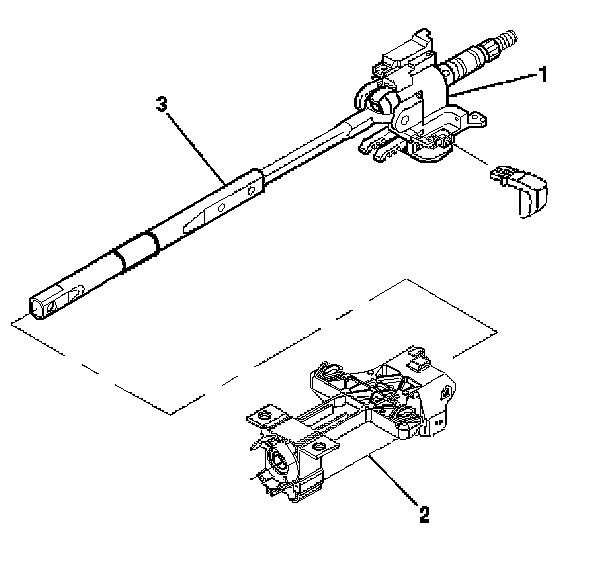 3
1
2