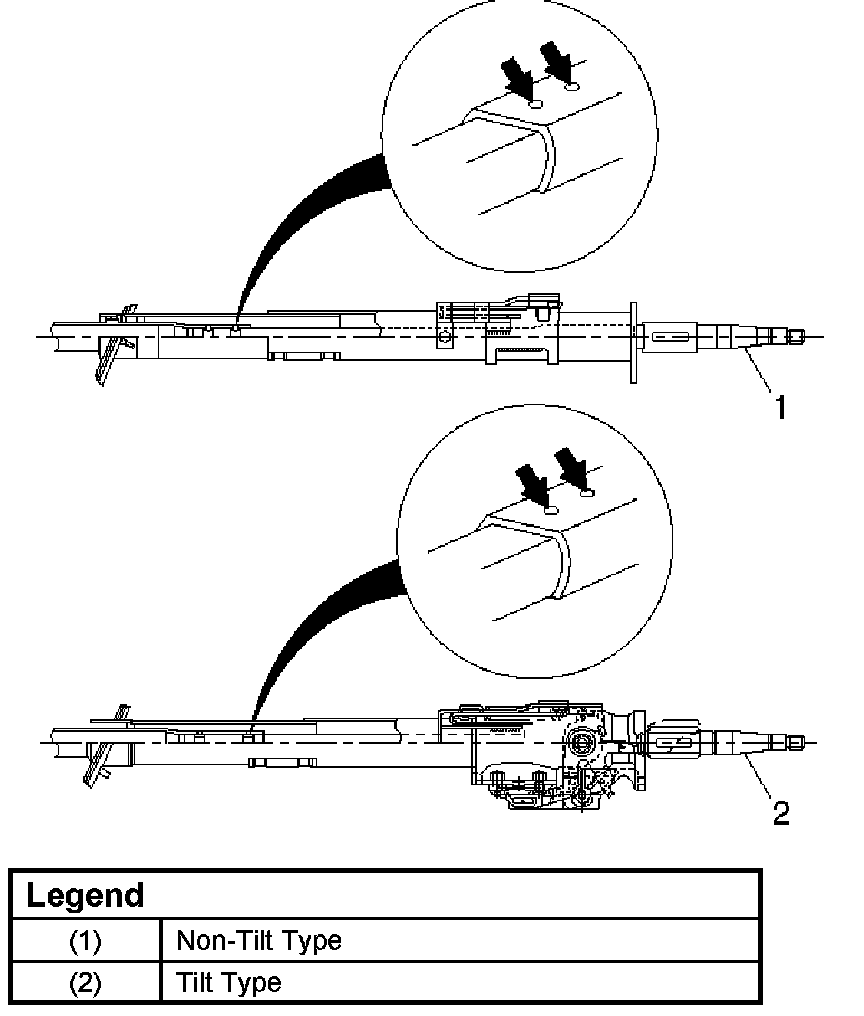 1

2

| Legend | |
|---|---|
| (1) | Non-Tilt Type |
| (2) | Tilt Type |