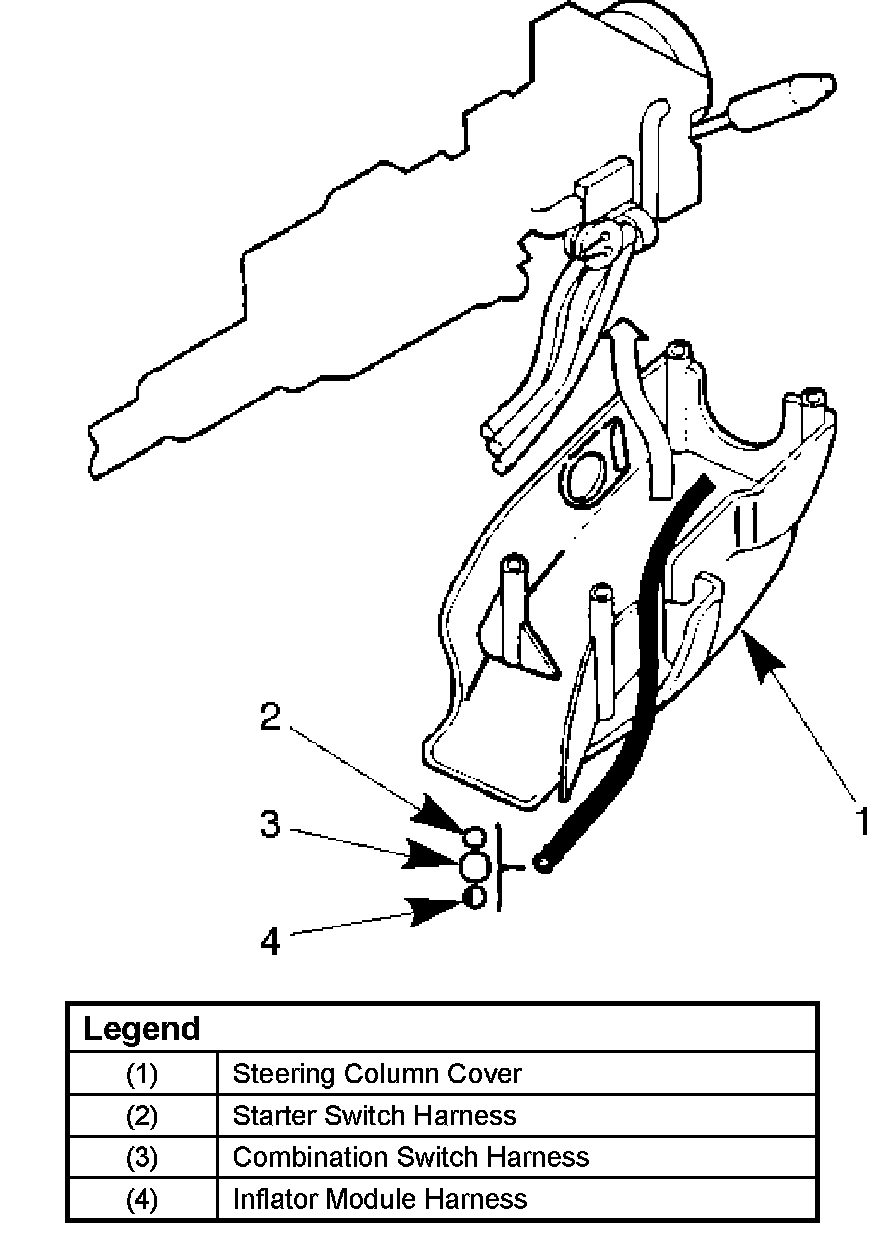 2

3

4

1

| Legend | |
|---|---|
| (1) | Steering Column Cover |
| (2) | Starter Switch Harness |
| (3) | Combination Switch Harness |
| (4) | Inflator Module Harness |