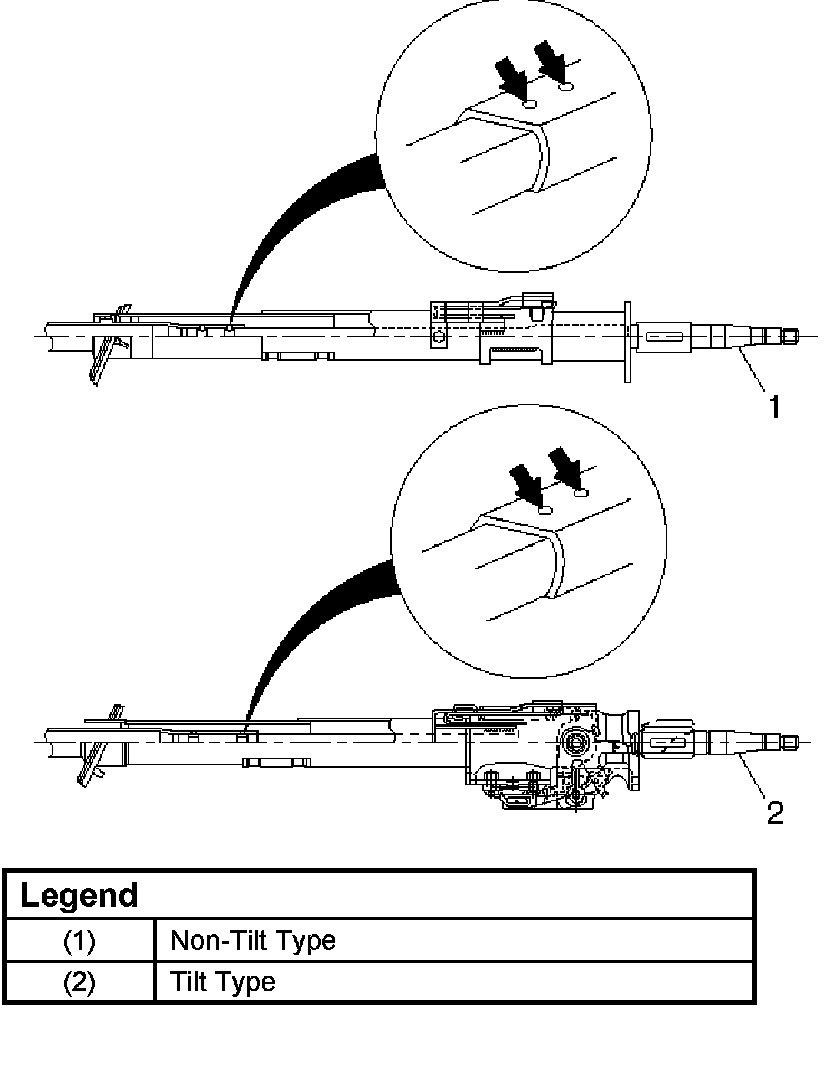 1

2

| Legend | |
|---|---|
| (1) | Non-Tilt Type |
| (2) | Tilt Type |