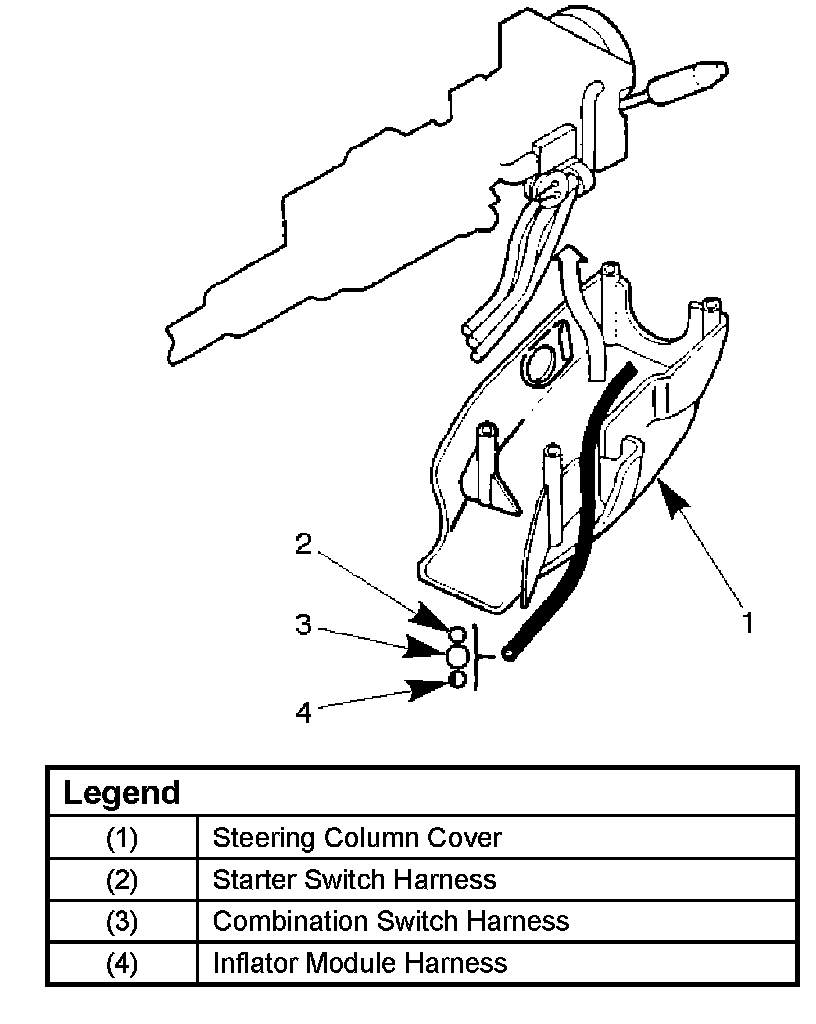 2

3

4

1

| Legend | |
|---|---|
| (1) | Steering Column Cover |
| (2) | Starter Switch Harness |
| (3) | Combination Switch Harness |
| (4) | Inflator Module Harness |