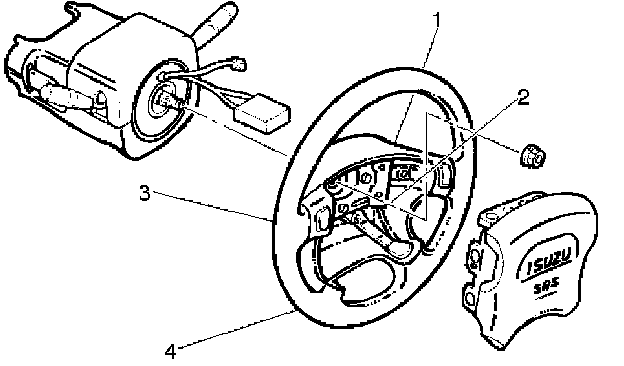 1
2
3
4
ISUZU
SRS