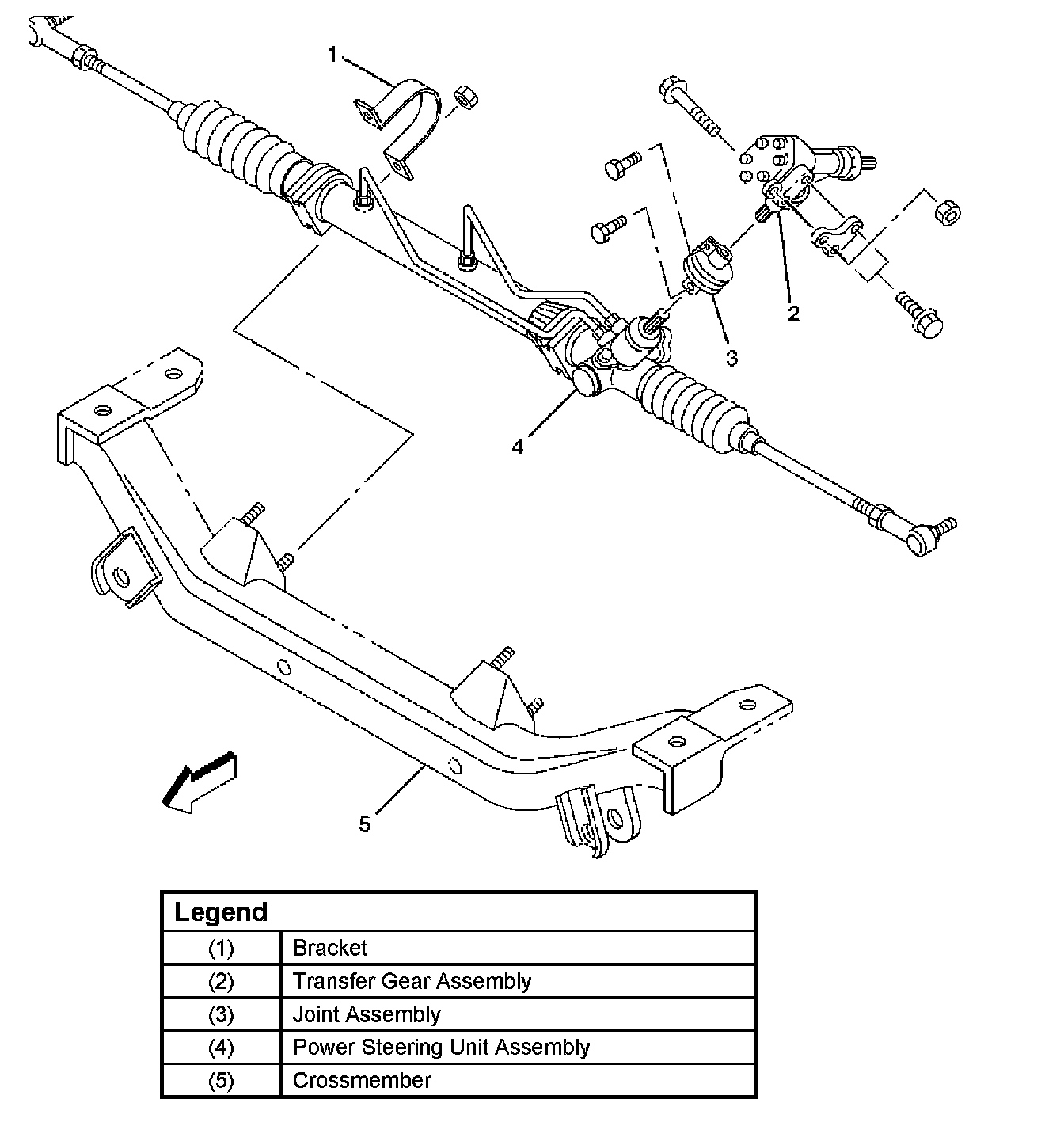 1

2

3

4

5

| Legend | |
|---|---|
| (1) | Bracket |
| (2) | Transfer Gear Assembly |
| (3) | Joint Assembly |
| (4) | Power Steering Unit Assembly |
| (5) | Crossmember |