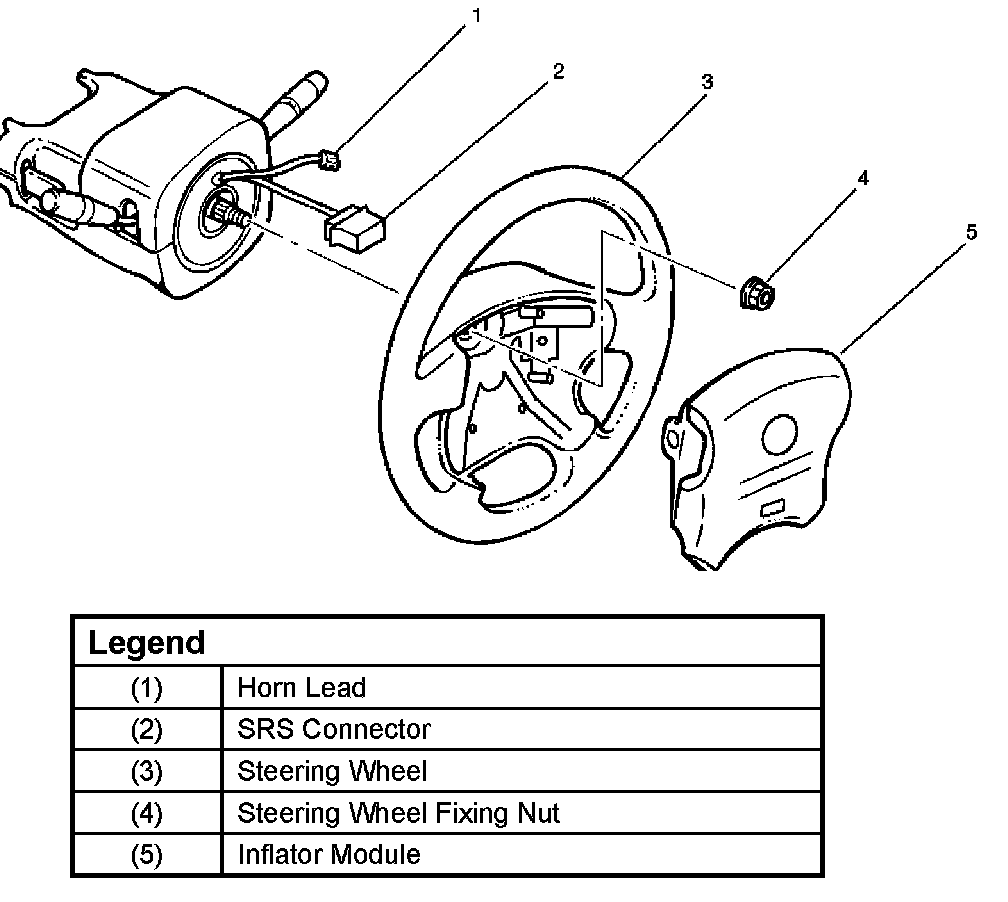 1
2
3
4
5

| Legend | |
|---|---|
| (1) | Horn Lead |
| (2) | SRS Connector |
| (3) | Steering Wheel |
| (4) | Steering Wheel Fixing Nut |
| (5) | Inflator Module |