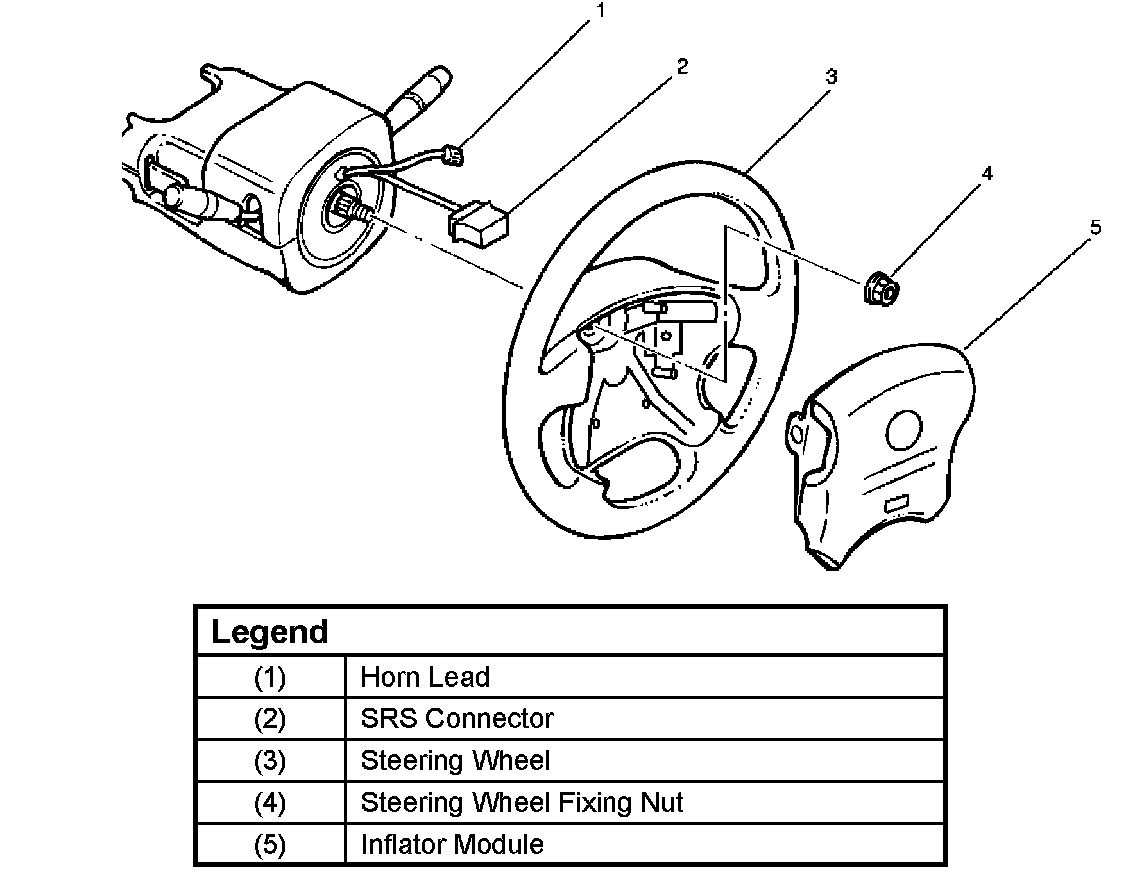 1
2
3
4
5

| Legend | |
|---|---|
| (1) | Horn Lead |
| (2) | SRS Connector |
| (3) | Steering Wheel |
| (4) | Steering Wheel Fixing Nut |
| (5) | Inflator Module |