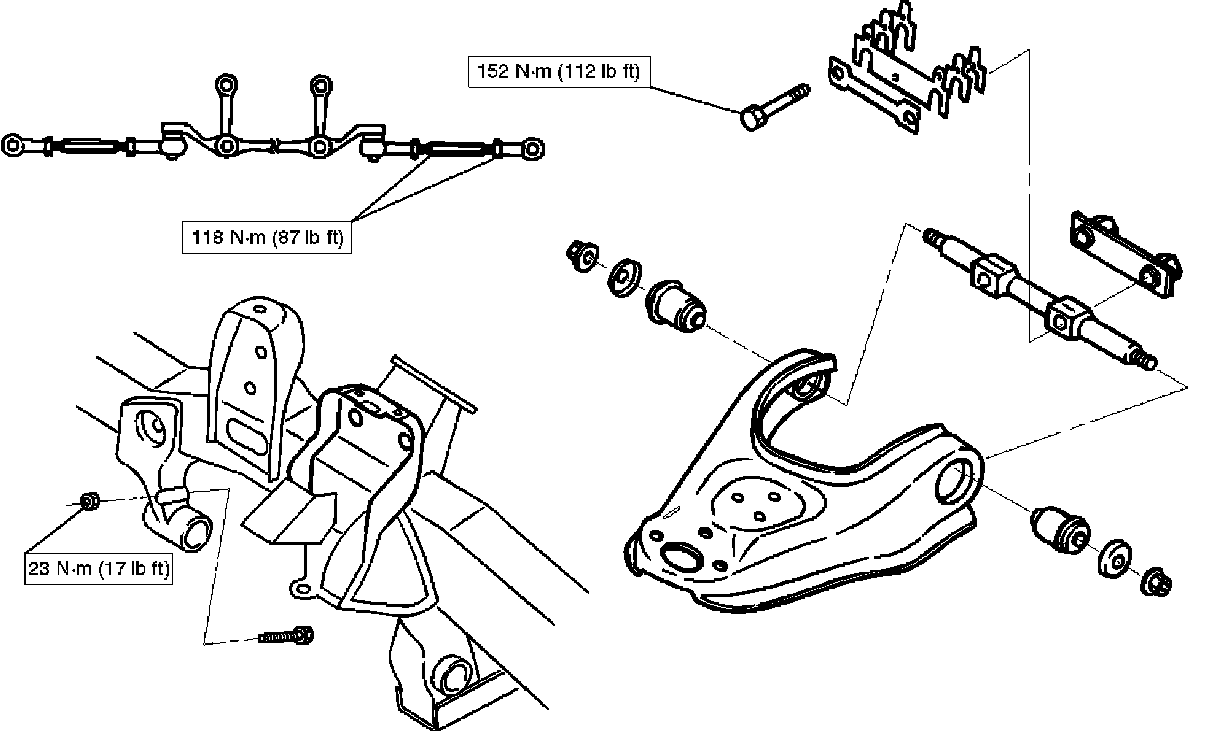 152 N·m (112 lb ft)

118 N·m (87 lb ft)

23 N·m (17 lb ft)